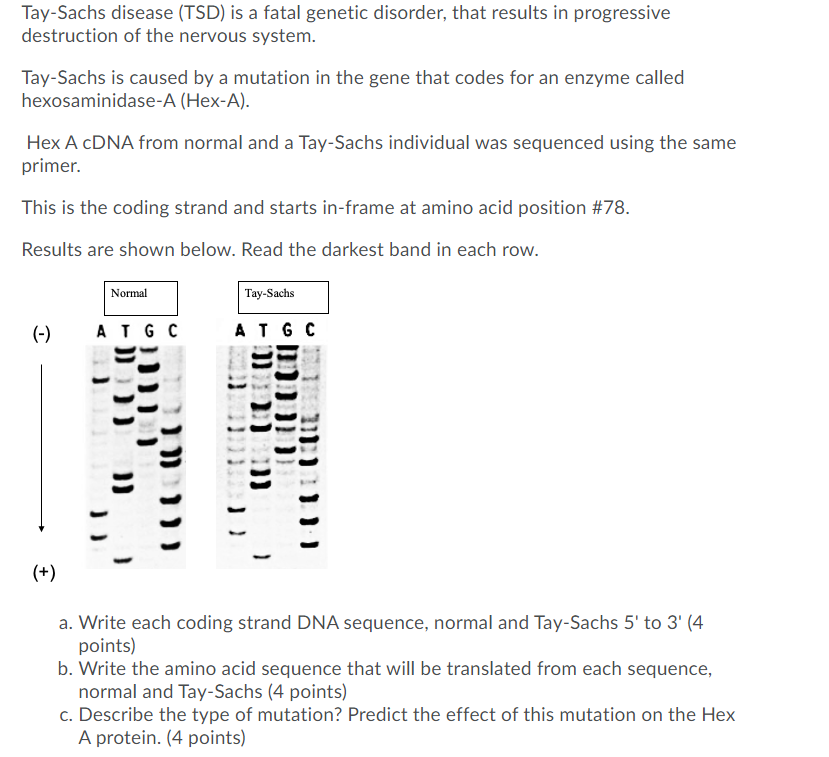 Tay-Sachs disease (TSD) is a fatal genetic disorder, that results in progressive destruction of the nervous system.

Tay-Sachs is caused by a mutation in the gene that codes for an enzyme called hexosaminidase-A (Hex-A).

Hex A cDNA from normal and a Tay-Sachs individual was sequenced using the same primer.

This is the coding strand and starts in-frame at amino acid position #78.

Results are shown below. Read the darkest band in each row.

Normal

Tay-Sachs

(-)

A T G C

A T G C

(+)

a. Write each coding strand DNA sequence, normal and Tay-Sachs 5' to 3' (4 points)
b. Write the amino acid sequence that will be translated from each sequence, normal and Tay-Sachs (4 points)
c. Describe the type of mutation? Predict the effect of this mutation on the Hex A protein. (4 points)