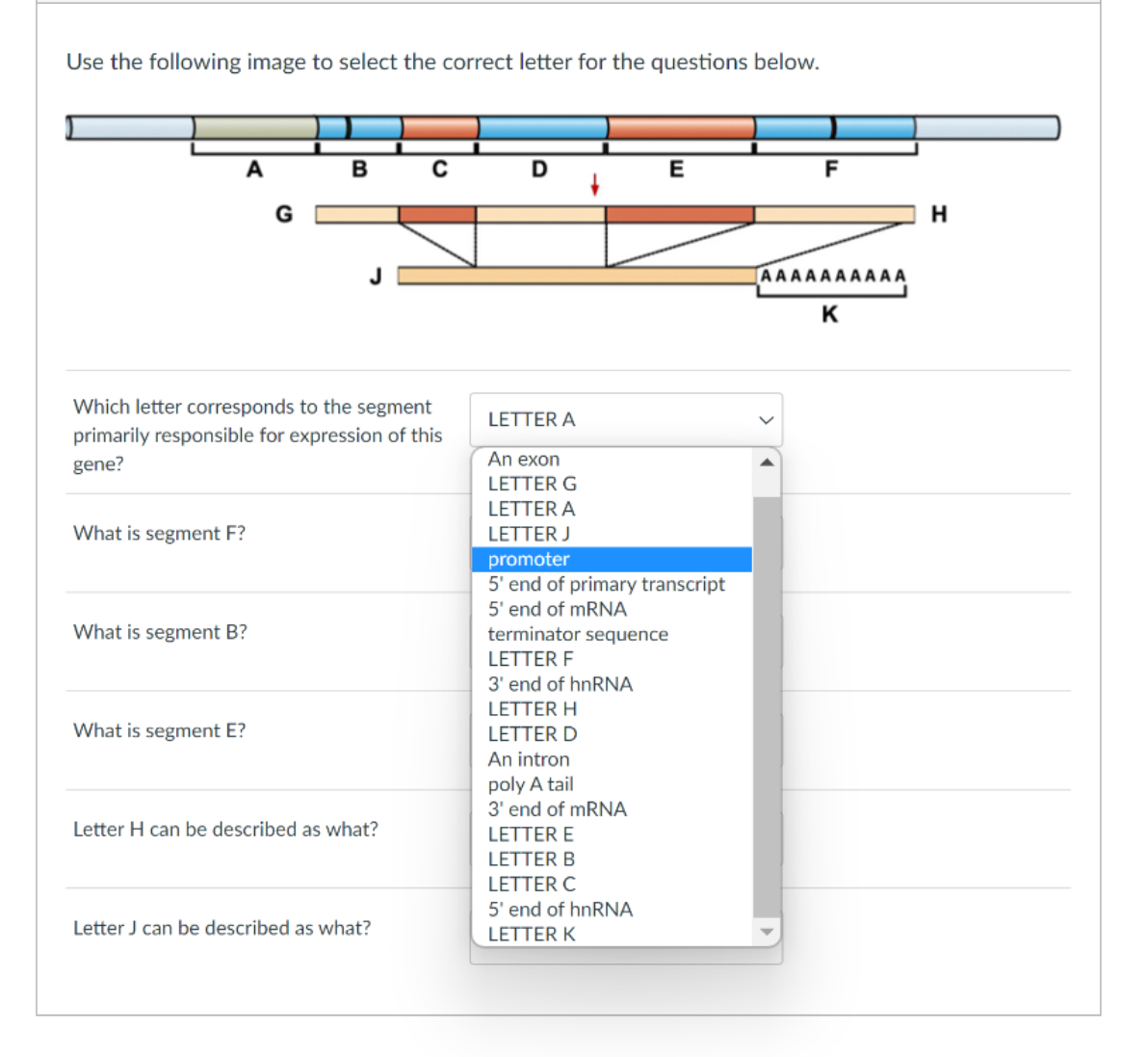 Use the following image to select the correct letter for the questions below.

A B C D E F

G H

J AAAAAAAAAA

K

Which letter corresponds to the segment primarily responsible for expression of this gene?

LETTER A

An exon
LETTER G
LETTER A
LETTER J
promoter
5' end of primary transcript
5' end of mRNA
terminator sequence
LETTER F
3' end of hnRNA
LETTER H
LETTER D
An intron
poly A tail
3' end of mRNA
LETTER E
LETTER B
LETTER C
5' end of hnRNA
LETTER K

What is segment F?

What is segment B?

What is segment E?

Letter H can be described as what?

Letter J can be described as what?