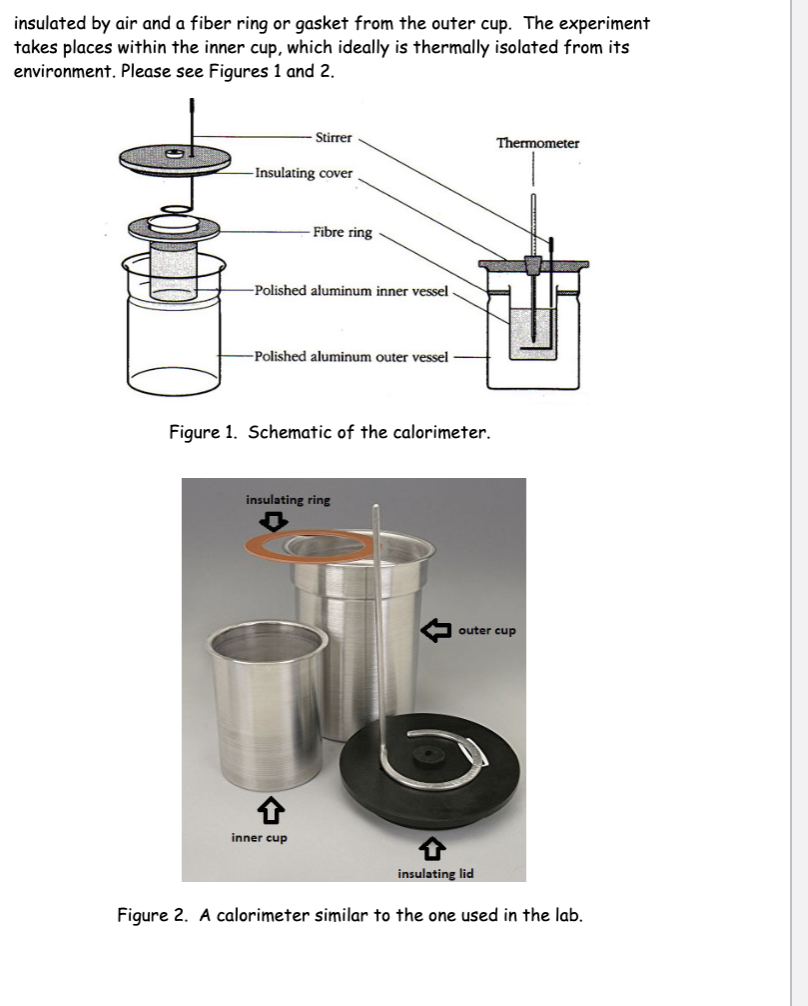 insulated by air and a fiber ring or gasket from the outer cup. The experiment takes places within the inner cup, which ideally is thermally isolated from its environment. Please see Figures 1 and 2.

Stirrer
Thermometer
Insulating cover
Fibre ring
Polished aluminum inner vessel
Polished aluminum outer vessel

Figure 1. Schematic of the calorimeter.

insulating ring
outer cup
inner cup
insulating lid

Figure 2. A calorimeter similar to the one used in the lab.