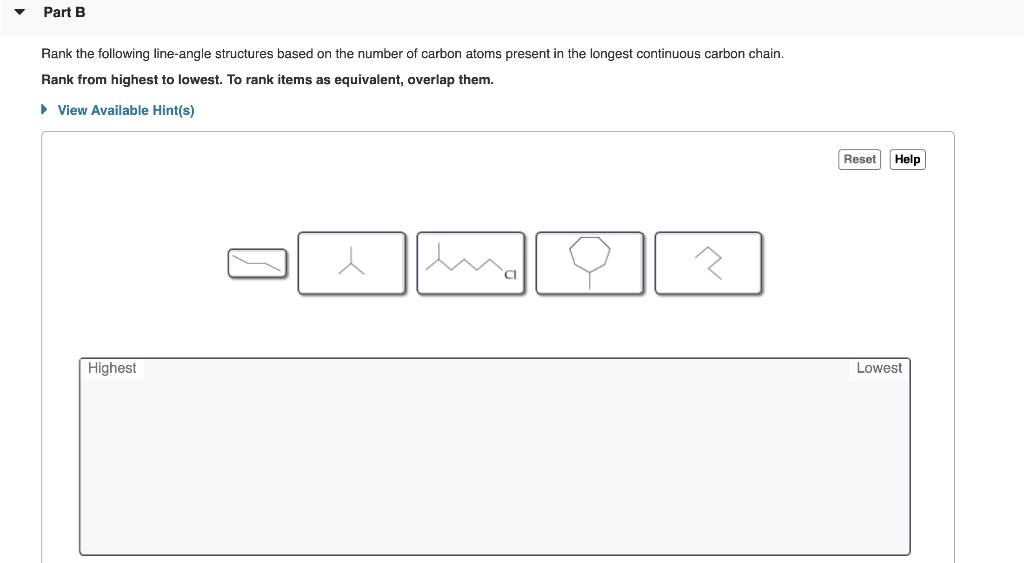 Part B

Rank the following line-angle structures based on the number of carbon atoms present in the longest continuous carbon chain.

Rank from highest to lowest. To rank items as equivalent, overlap them.

View Available Hint(s)

Reset Help

Cl

Highest

Lowest