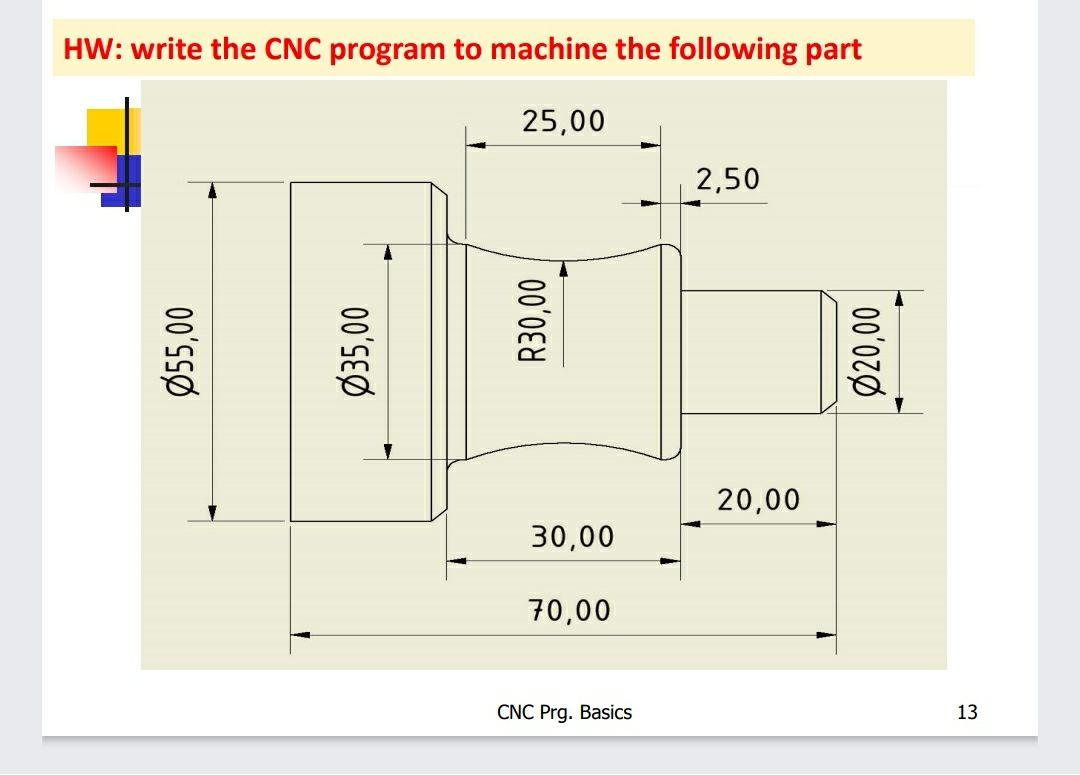 HW: write the CNC program to machine the following part

25,00

2,50

Ø55,00

Ø35,00

R30,00

Ø20,00

20,00

30,00

70,00

CNC Prg. Basics

13