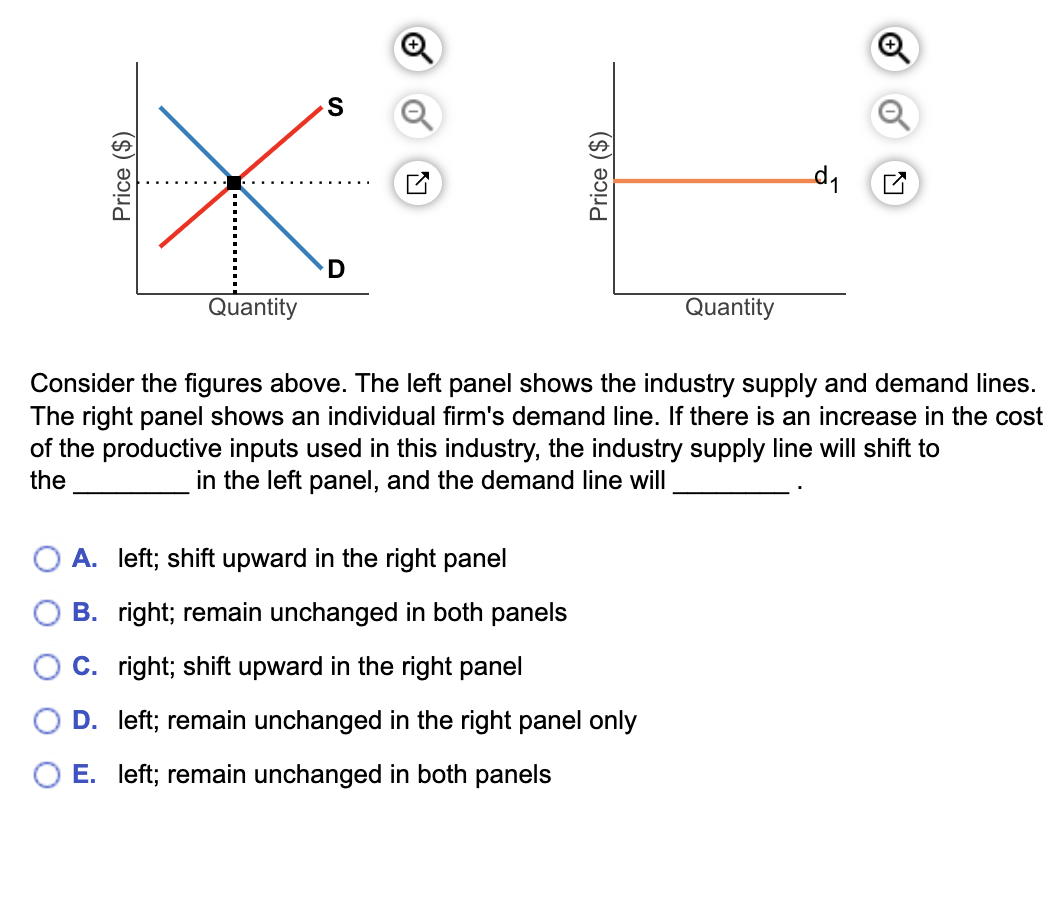 Price ($)

S

D

Quantity

Price ($)

$d_1$

Quantity

Consider the figures above. The left panel shows the industry supply and demand lines. The right panel shows an individual firm's demand line. If there is an increase in the cost of the productive inputs used in this industry, the industry supply line will shift to the ________ in the left panel, and the demand line will ________ .

A. left; shift upward in the right panel

B. right; remain unchanged in both panels

C. right; shift upward in the right panel

D. left; remain unchanged in the right panel only

E. left; remain unchanged in both panels