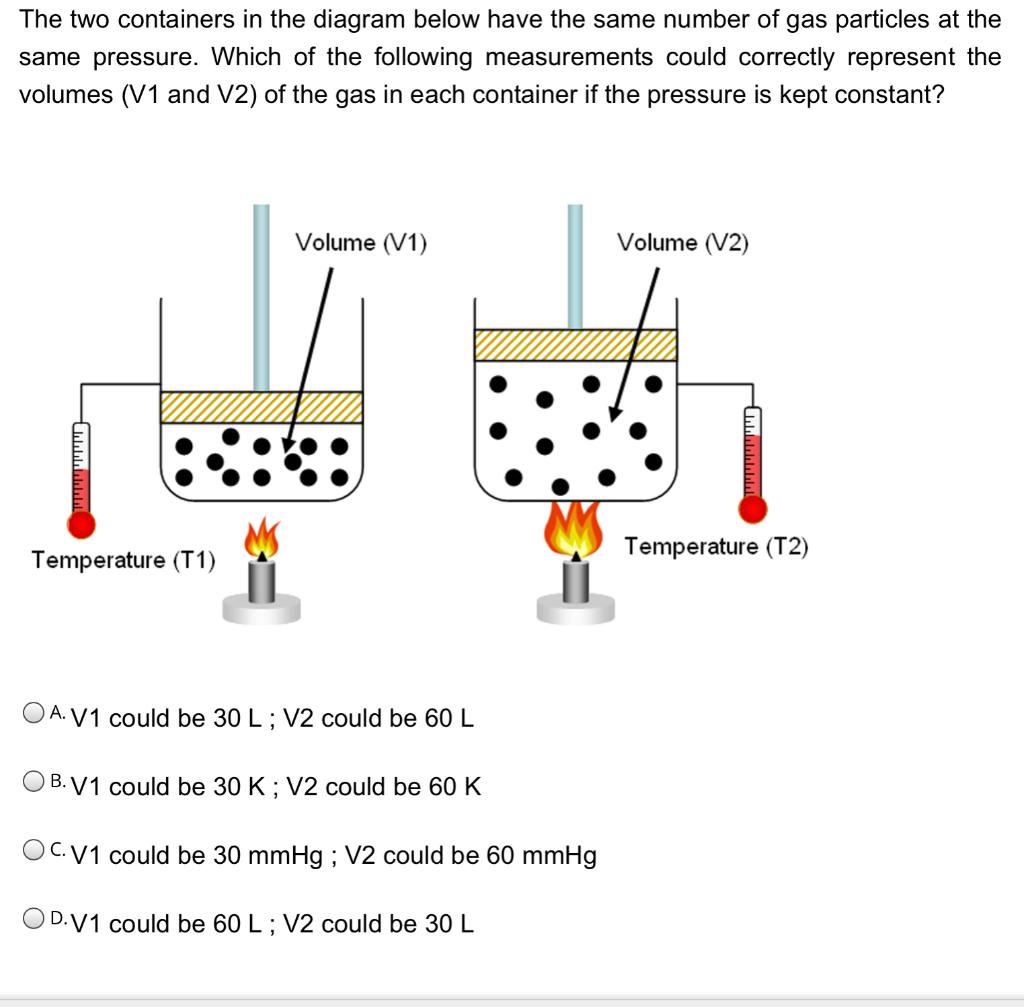 The two containers in the diagram below have the same number of gas particles at the same pressure. Which of the following measurements could correctly represent the volumes (V1 and V2) of the gas in each container if the pressure is kept constant?

Volume (V1)

Volume (V2)

Temperature (T1)

Temperature (T2)

A. V1 could be 30 L ; V2 could be 60 L

B. V1 could be 30 K ; V2 could be 60 K

C. V1 could be 30 mmHg ; V2 could be 60 mmHg

D. V1 could be 60 L ; V2 could be 30 L