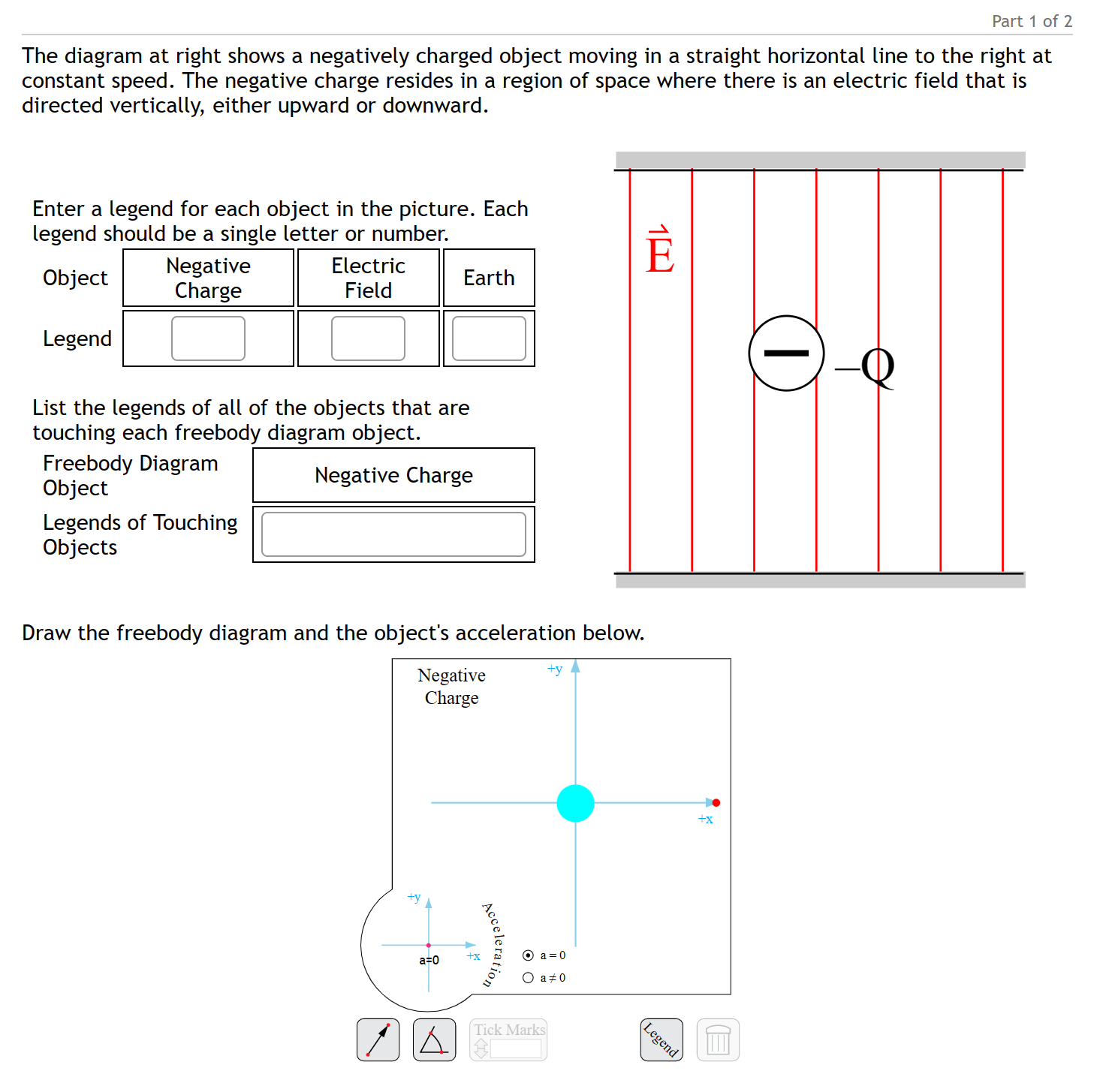 Part 1 of 2

The diagram at right shows a negatively charged object moving in a straight horizontal line to the right at constant speed. The negative charge resides in a region of space where there is an electric field that is directed vertically, either upward or downward.

Enter a legend for each object in the picture. Each legend should be a single letter or number.

| Object | Negative Charge | Electric Field | Earth |
|---|---|---|---|
| Legend | | | |

List the legends of all of the objects that are touching each freebody diagram object.

| Freebody Diagram Object | Negative Charge |
|---|---|
| Legends of Touching Objects | |

$\vec{E}$

$-Q$

Draw the freebody diagram and the object's acceleration below.

Negative Charge

+y

+x

+y

+x

a=0

Acceleration

a = 0

a ≠ 0

Tick Marks

Legend