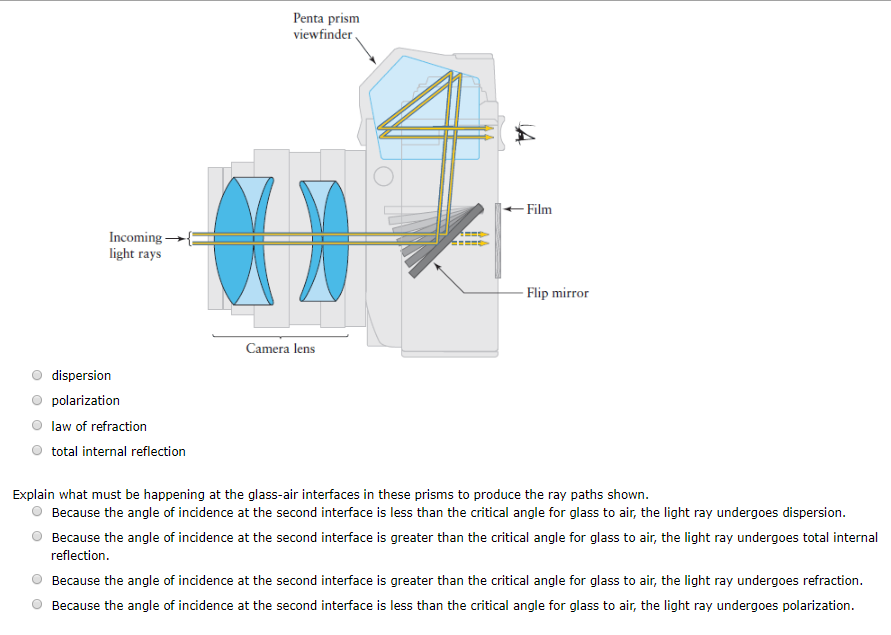 Penta prism viewfinder

Film

Incoming light rays

Flip mirror

Camera lens

dispersion

polarization

law of refraction

total internal reflection

Explain what must be happening at the glass-air interfaces in these prisms to produce the ray paths shown.

Because the angle of incidence at the second interface is less than the critical angle for glass to air, the light ray undergoes dispersion.

Because the angle of incidence at the second interface is greater than the critical angle for glass to air, the light ray undergoes total internal reflection.

Because the angle of incidence at the second interface is greater than the critical angle for glass to air, the light ray undergoes refraction.

Because the angle of incidence at the second interface is less than the critical angle for glass to air, the light ray undergoes polarization.