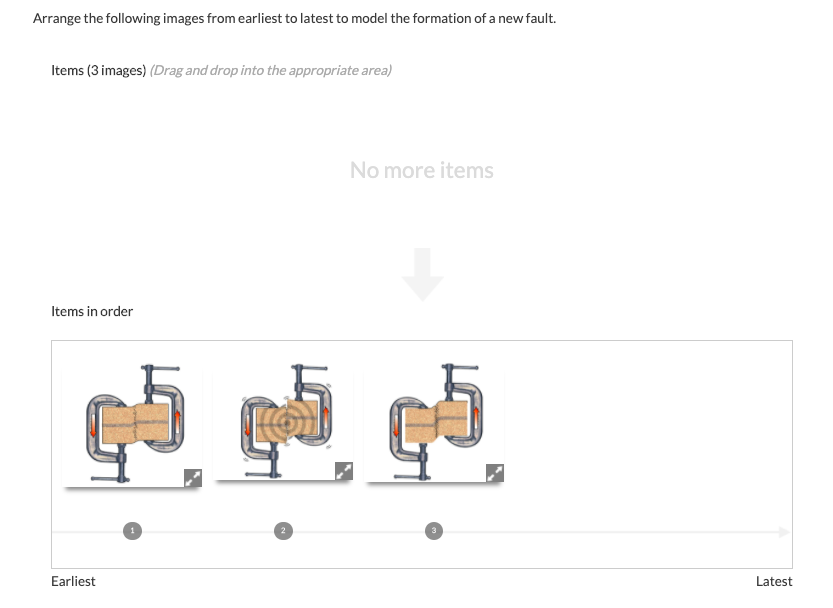 Arrange the following images from earliest to latest to model the formation of a new fault.

Items (3 images) (Drag and drop into the appropriate area)

No more items

Items in order

1

2

3

Earliest

Latest