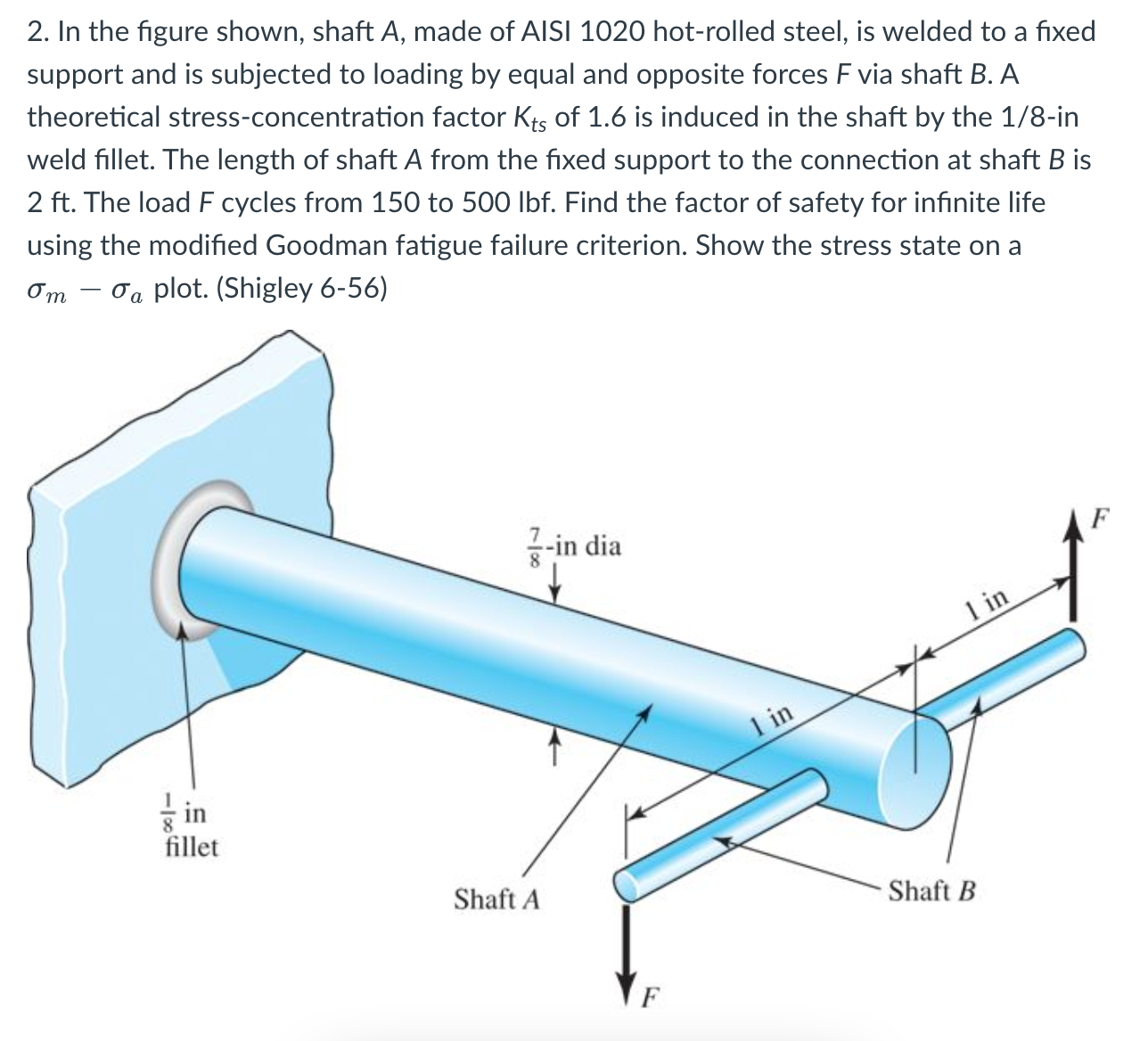 2. In the figure shown, shaft A, made of AISI 1020 hot-rolled steel, is welded to a fixed support and is subjected to loading by equal and opposite forces F via shaft B. A theoretical stress-concentration factor $K_{ts}$ of 1.6 is induced in the shaft by the 1/8-in weld fillet. The length of shaft A from the fixed support to the connection at shaft B is 2 ft. The load F cycles from 150 to 500 lbf. Find the factor of safety for infinite life using the modified Goodman fatigue failure criterion. Show the stress state on a $\sigma_m - \sigma_a$ plot. (Shigley 6-56)

$\frac{7}{8}$-in dia

F

1 in

1 in

$\frac{1}{8}$ in fillet

Shaft A

Shaft B

F