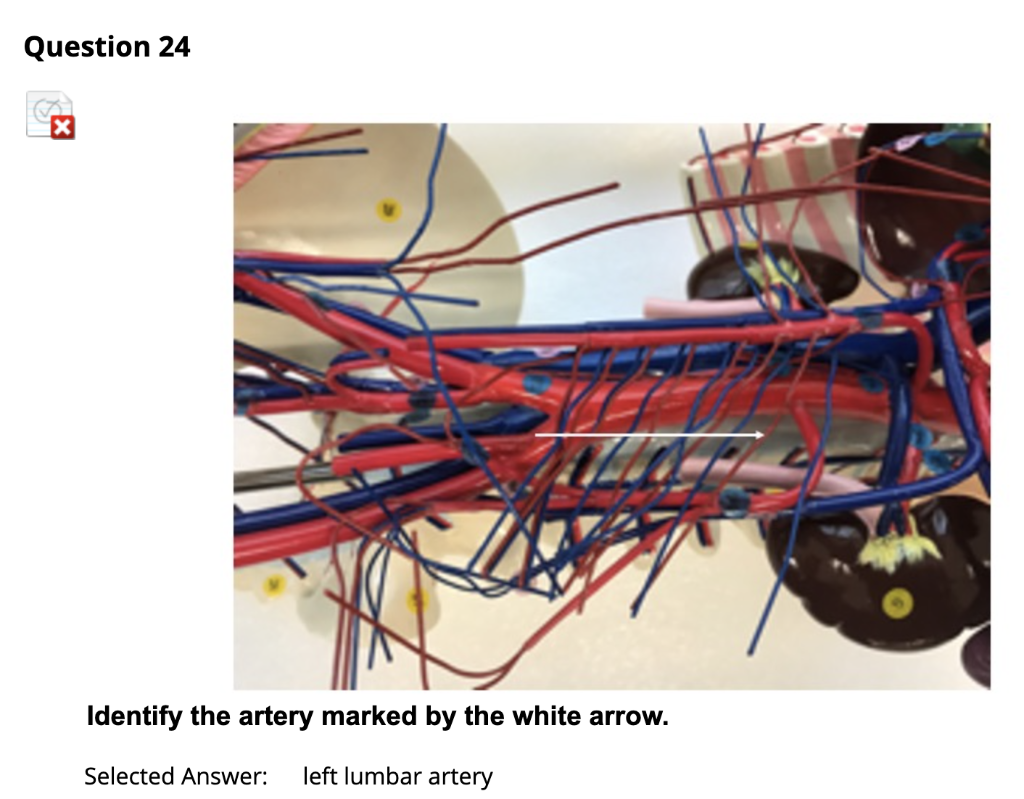 Question 24

Identify the artery marked by the white arrow.

Selected Answer: left lumbar artery