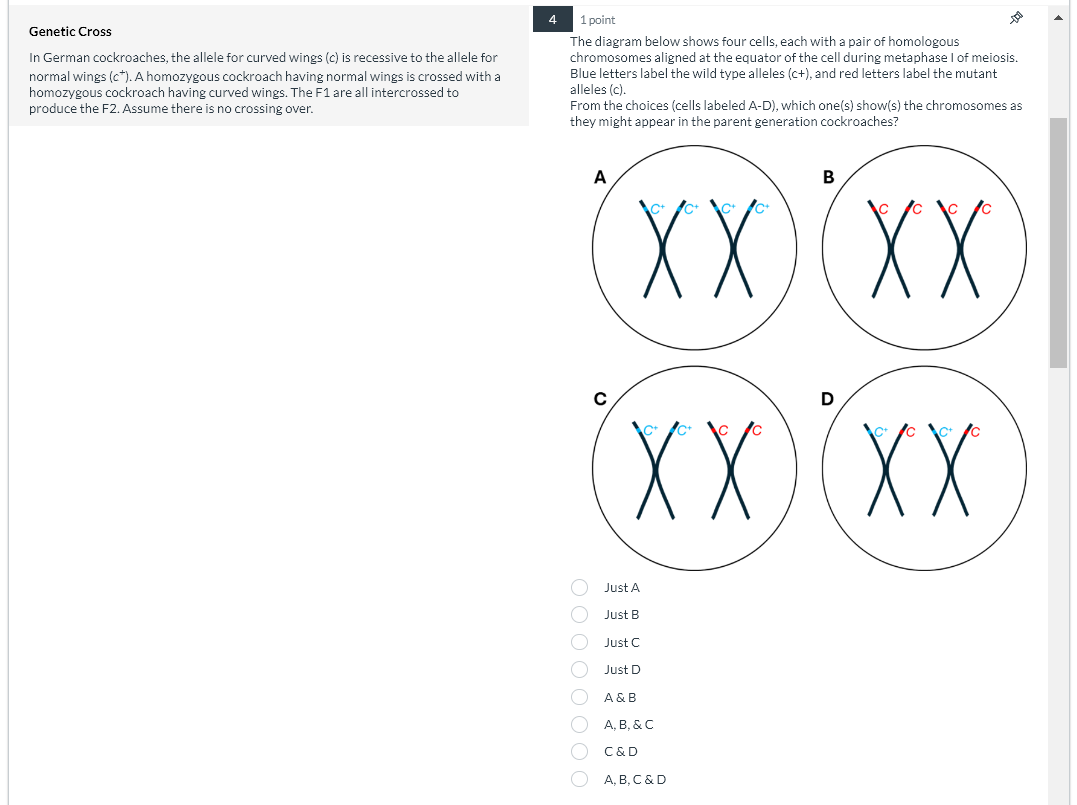 Genetic Cross

In German cockroaches, the allele for curved wings (c) is recessive to the allele for normal wings ($c^+$). A homozygous cockroach having normal wings is crossed with a homozygous cockroach having curved wings. The F1 are all intercrossed to produce the F2. Assume there is no crossing over.

4

1 point

The diagram below shows four cells, each with a pair of homologous chromosomes aligned at the equator of the cell during metaphase I of meiosis. Blue letters label the wild type alleles (c+), and red letters label the mutant alleles (c).
From the choices (cells labeled A-D), which one(s) show(s) the chromosomes as they might appear in the parent generation cockroaches?

A
$C^+$ $C^+$ $C^+$ $C^+$

B
C C C C

C
$C^+$ $C^+$ C C

D
$C^+$ C $C^+$ C

Just A
Just B
Just C
Just D
A & B
A, B, & C
C & D
A, B, C & D