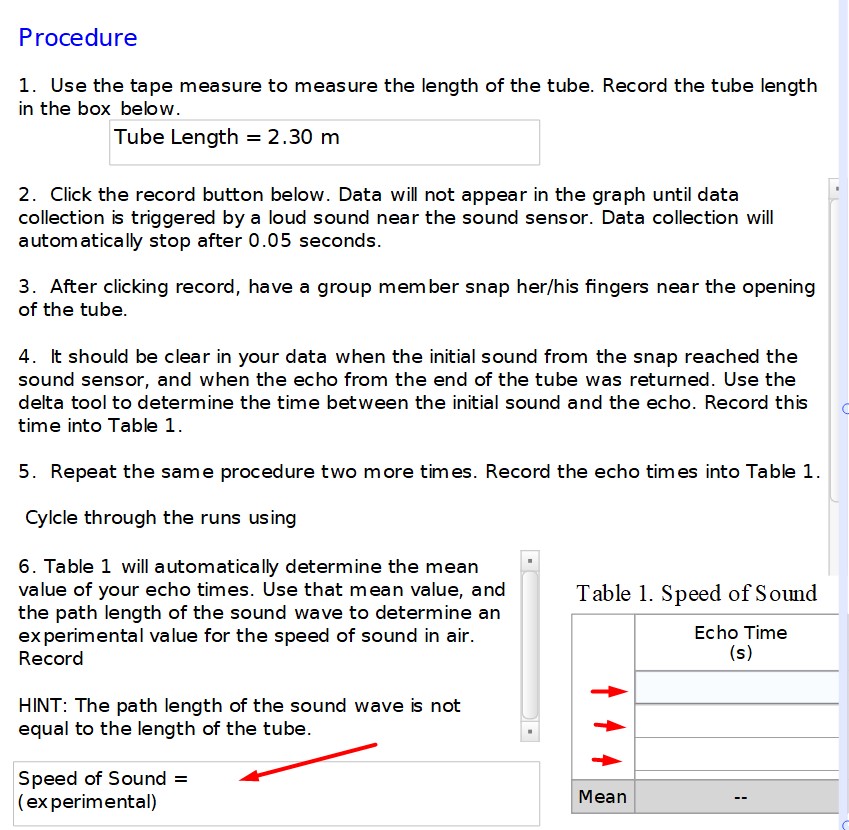 Procedure

1. Use the tape measure to measure the length of the tube. Record the tube length in the box below.

Tube Length = 2.30 m

2. Click the record button below. Data will not appear in the graph until data collection is triggered by a loud sound near the sound sensor. Data collection will automatically stop after 0.05 seconds.

3. After clicking record, have a group member snap her/his fingers near the opening of the tube.

4. It should be clear in your data when the initial sound from the snap reached the sound sensor, and when the echo from the end of the tube was returned. Use the delta tool to determine the time between the initial sound and the echo. Record this time into Table 1.

5. Repeat the same procedure two more times. Record the echo times into Table 1.

Cylcle through the runs using

6. Table 1 will automatically determine the mean value of your echo times. Use that mean value, and the path length of the sound wave to determine an experimental value for the speed of sound in air. Record

HINT: The path length of the sound wave is not equal to the length of the tube.

Speed of Sound = (experimental)

Table 1. Speed of Sound

| | Echo Time (s) |
|---|---|
| | |
| | |
| | |
| Mean | -- |