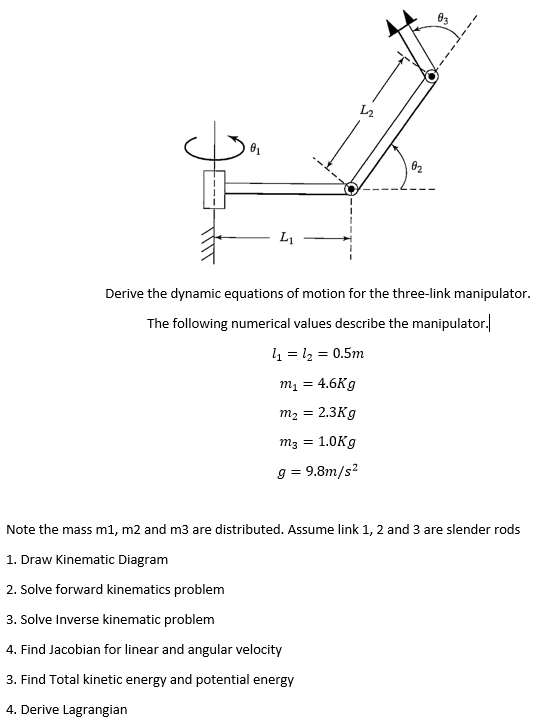 $\theta_3$

$L_2$

$\theta_1$

$\theta_2$

$L_1$

Derive the dynamic equations of motion for the three-link manipulator.

The following numerical values describe the manipulator.

$l_1 = l_2 = 0.5m$

$m_1 = 4.6Kg$

$m_2 = 2.3Kg$

$m_3 = 1.0Kg$

$g = 9.8m/s^2$

Note the mass m1, m2 and m3 are distributed. Assume link 1, 2 and 3 are slender rods

1. Draw Kinematic Diagram

2. Solve forward kinematics problem

3. Solve Inverse kinematic problem

4. Find Jacobian for linear and angular velocity

3. Find Total kinetic energy and potential energy

4. Derive Lagrangian