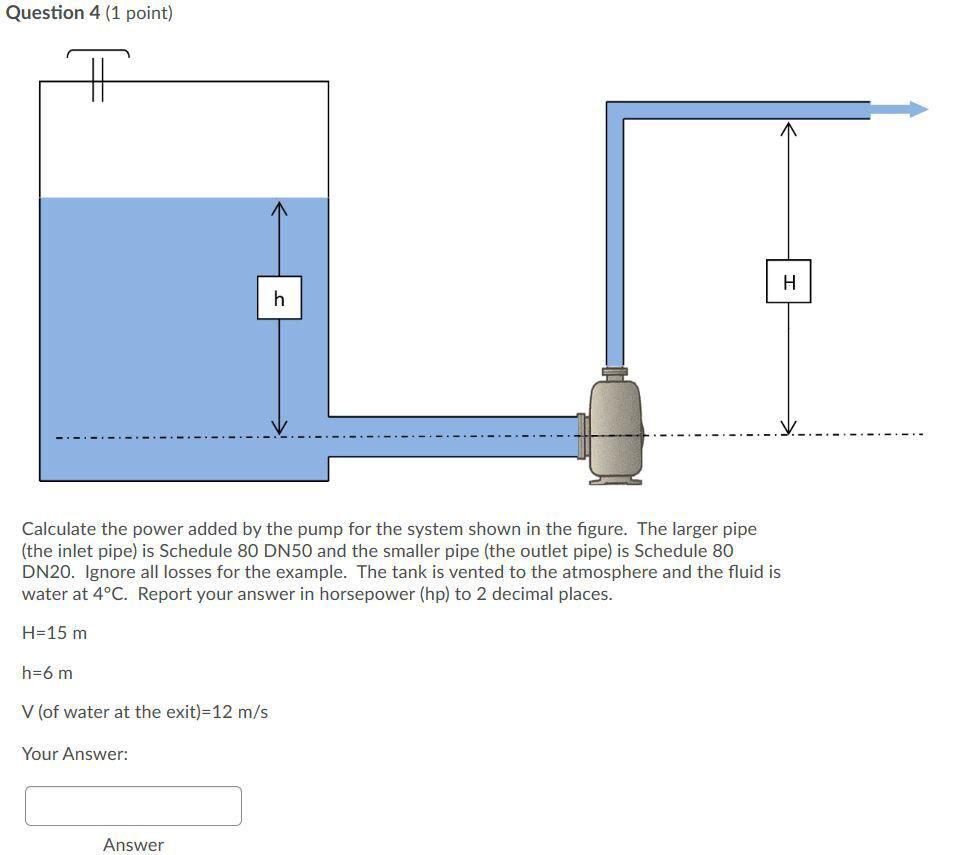 Question 4 (1 point)

h

H

Calculate the power added by the pump for the system shown in the figure. The larger pipe (the inlet pipe) is Schedule 80 DN50 and the smaller pipe (the outlet pipe) is Schedule 80 DN20. Ignore all losses for the example. The tank is vented to the atmosphere and the fluid is water at 4°C. Report your answer in horsepower (hp) to 2 decimal places.

H=15 m

h=6 m

V (of water at the exit)=12 m/s

Your Answer:

Answer