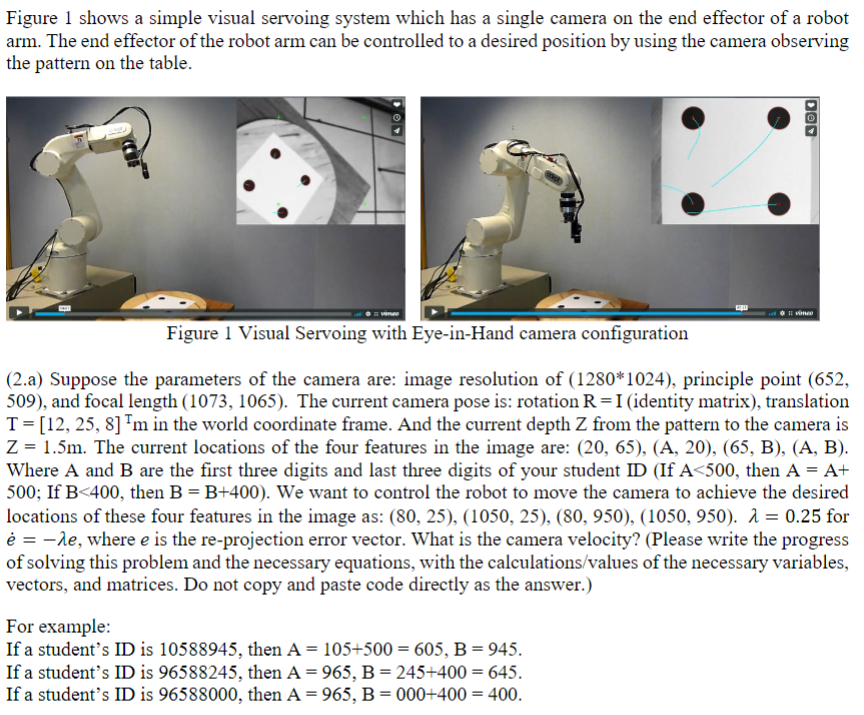 Figure 1 shows a simple visual servoing system which has a single camera on the end effector of a robot arm. The end effector of the robot arm can be controlled to a desired position by using the camera observing the pattern on the table.

vimeo

vimeo

Figure 1 Visual Servoing with Eye-in-Hand camera configuration

(2.a) Suppose the parameters of the camera are: image resolution of (1280*1024), principle point (652, 509), and focal length (1073, 1065). The current camera pose is: rotation R = I (identity matrix), translation T = [12, 25, 8] $^T$m in the world coordinate frame. And the current depth Z from the pattern to the camera is Z = 1.5m. The current locations of the four features in the image are: (20, 65), (A, 20), (65, B), (A, B). Where A and B are the first three digits and last three digits of your student ID (If A<500, then A = A+ 500; If B<400, then B = B+400). We want to control the robot to move the camera to achieve the desired locations of these four features in the image as: (80, 25), (1050, 25), (80, 950), (1050, 950). $\lambda = 0.25$ for $\dot{e} = -\lambda e$, where $e$ is the re-projection error vector. What is the camera velocity? (Please write the progress of solving this problem and the necessary equations, with the calculations/values of the necessary variables, vectors, and matrices. Do not copy and paste code directly as the answer.)

For example:
If a student's ID is 10588945, then A = 105+500 = 605, B = 945.
If a student's ID is 96588245, then A = 965, B = 245+400 = 645.
If a student's ID is 96588000, then A = 965, B = 000+400 = 400.