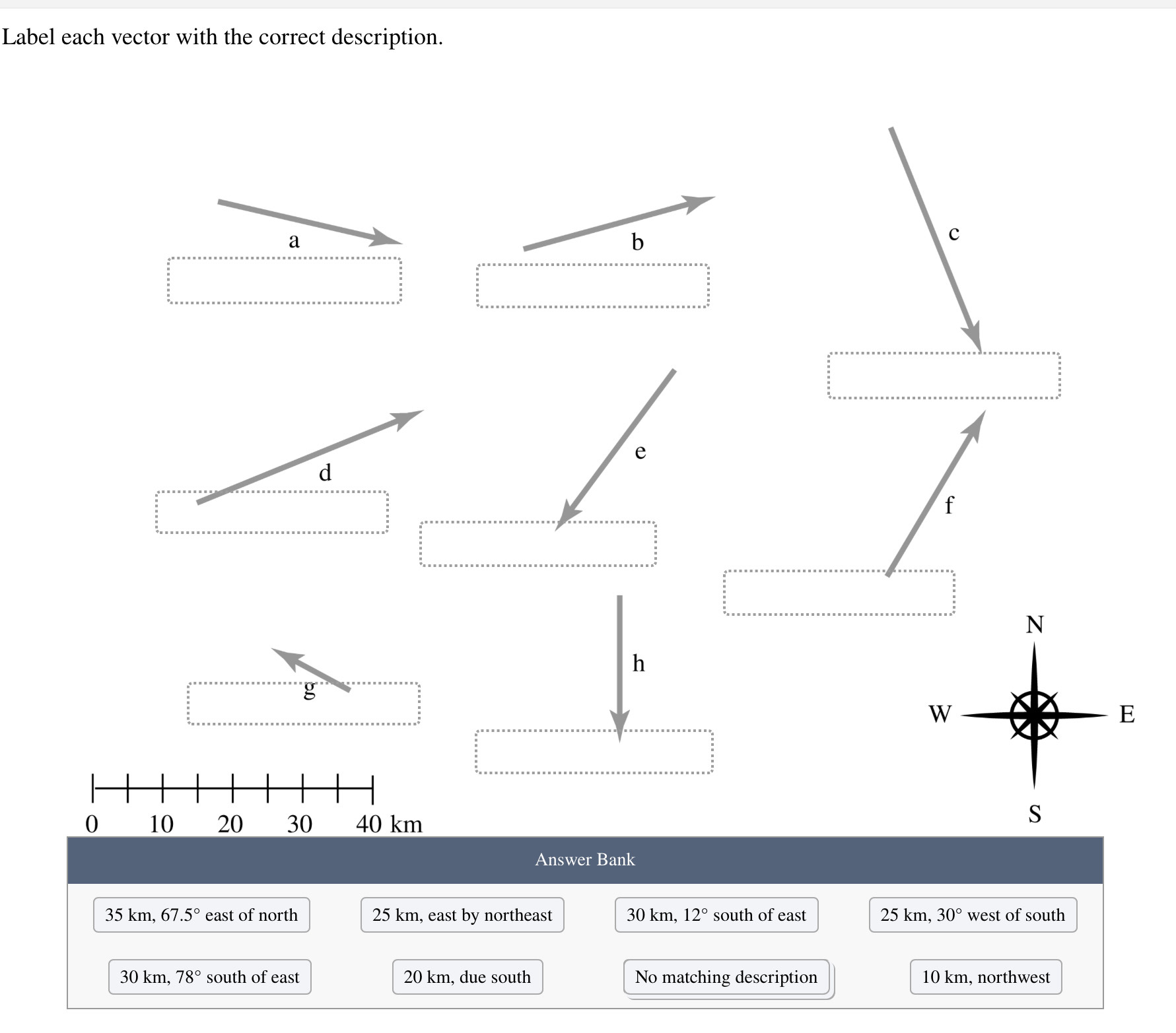 Label each vector with the correct description.

a

b

c

d

e

f

g

h

N

W

E

S

0 10 20 30 40 km

Answer Bank

35 km, 67.5° east of north

25 km, east by northeast

30 km, 12° south of east

25 km, 30° west of south

30 km, 78° south of east

20 km, due south

No matching description

10 km, northwest