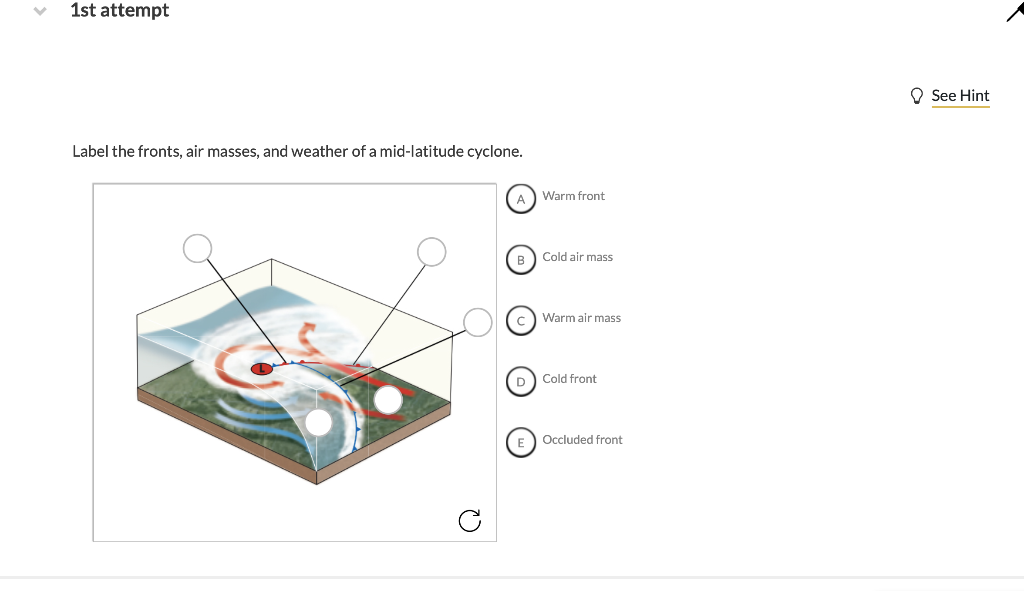 1st attempt

See Hint

Label the fronts, air masses, and weather of a mid-latitude cyclone.

L

A Warm front

B Cold air mass

C Warm air mass

D Cold front

E Occluded front