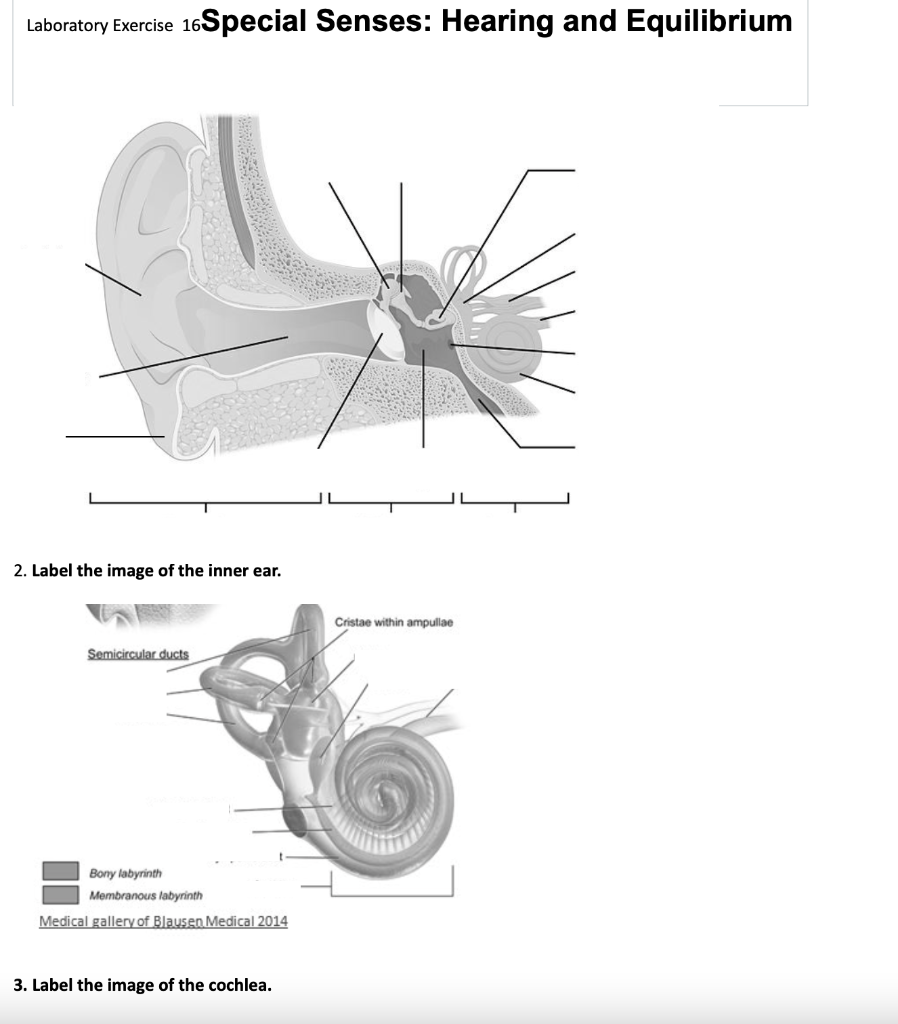 Laboratory Exercise 16 Special Senses: Hearing and Equilibrium

2. Label the image of the inner ear.

Cristae within ampullae

Semicircular ducts

Bony labyrinth

Membranous labyrinth

Medical gallery of Blausen Medical 2014

3. Label the image of the cochlea.