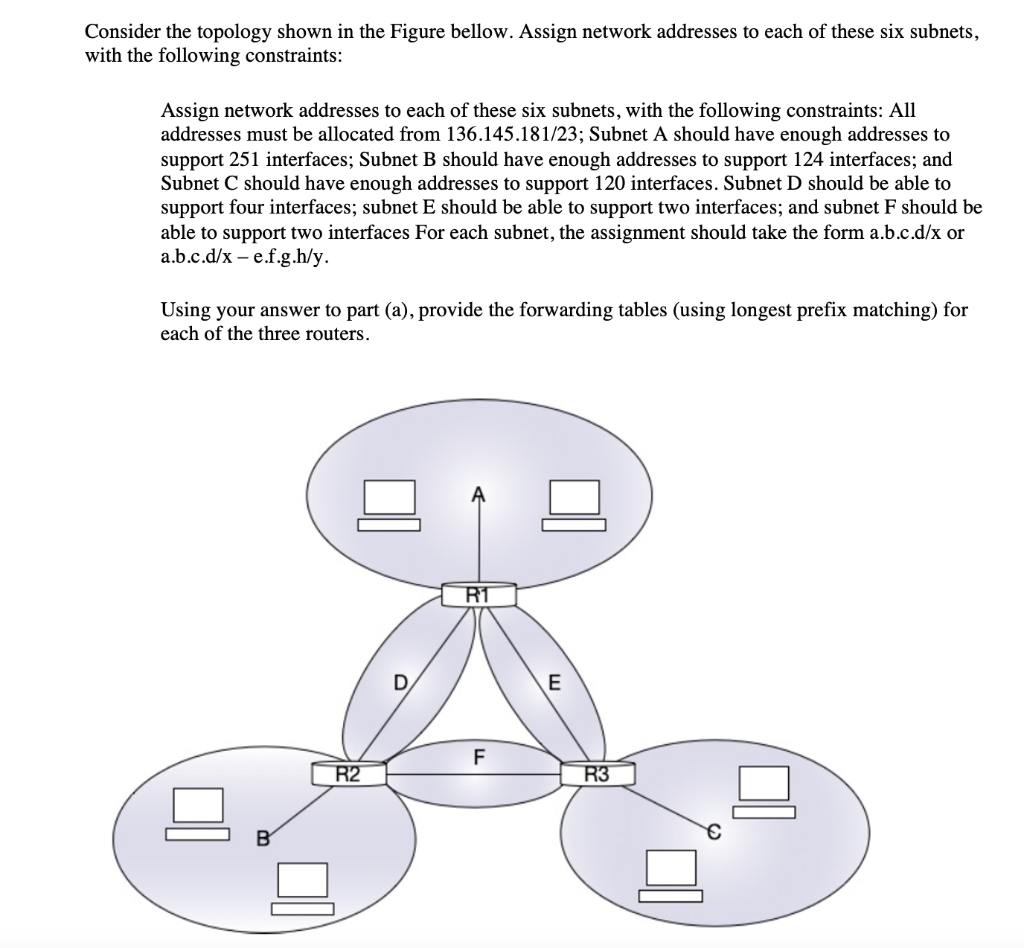 Consider the topology shown in the Figure bellow. Assign network addresses to each of these six subnets, with the following constraints:

Assign network addresses to each of these six subnets, with the following constraints: All addresses must be allocated from 136.145.181/23; Subnet A should have enough addresses to support 251 interfaces; Subnet B should have enough addresses to support 124 interfaces; and Subnet C should have enough addresses to support 120 interfaces. Subnet D should be able to support four interfaces; subnet E should be able to support two interfaces; and subnet F should be able to support two interfaces For each subnet, the assignment should take the form a.b.c.d/x or a.b.c.d/x – e.f.g.h/y.

Using your answer to part (a), provide the forwarding tables (using longest prefix matching) for each of the three routers.

A
R1
D
E
F
R2
R3
B
C