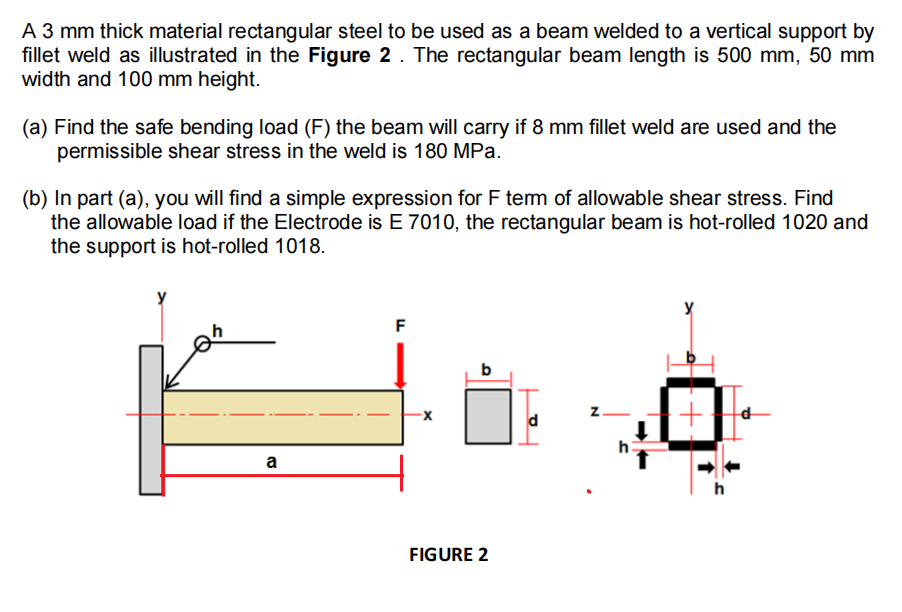 A 3 mm thick material rectangular steel to be used as a beam welded to a vertical support by fillet weld as illustrated in the **Figure 2** . The rectangular beam length is 500 mm, 50 mm width and 100 mm height.

(a) Find the safe bending load (F) the beam will carry if 8 mm fillet weld are used and the permissible shear stress in the weld is 180 MPa.

(b) In part (a), you will find a simple expression for F term of allowable shear stress. Find the allowable load if the Electrode is E 7010, the rectangular beam is hot-rolled 1020 and the support is hot-rolled 1018.

y
h
F
x
a
b
d
y
b
z
d
h
h

FIGURE 2