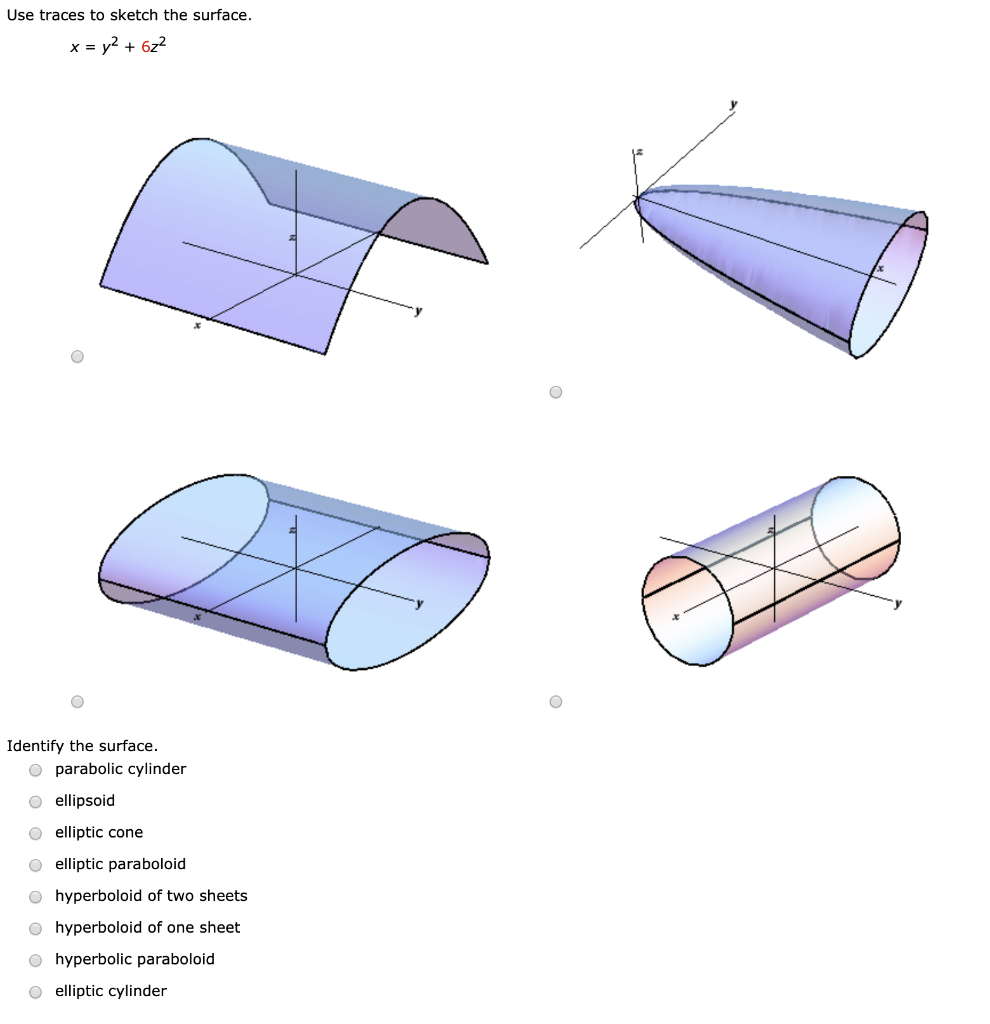 Use traces to sketch the surface.

$x = y^2 + 6z^2$

z
y
x

y
z
x

z
y
x

z
y
x

Identify the surface.

parabolic cylinder

ellipsoid

elliptic cone

elliptic paraboloid

hyperboloid of two sheets

hyperboloid of one sheet

hyperbolic paraboloid

elliptic cylinder