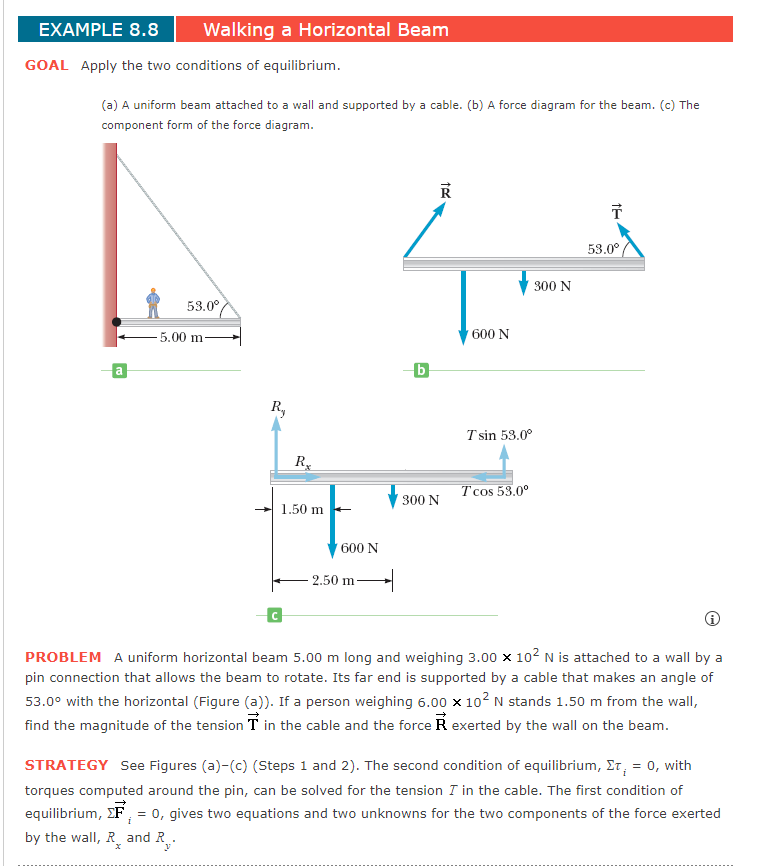 EXAMPLE 8.8 Walking a Horizontal Beam

GOAL Apply the two conditions of equilibrium.

(a) A uniform beam attached to a wall and supported by a cable. (b) A force diagram for the beam. (c) The component form of the force diagram.

53.0°
5.00 m
a

$\vec{R}$
$\vec{T}$
53.0°
300 N
600 N
b

$R_y$
$R_x$
$T \sin 53.0°$
$T \cos 53.0°$
300 N
1.50 m
600 N
2.50 m
c

PROBLEM A uniform horizontal beam 5.00 m long and weighing $3.00 \times 10^2$ N is attached to a wall by a pin connection that allows the beam to rotate. Its far end is supported by a cable that makes an angle of 53.0° with the horizontal (Figure (a)). If a person weighing $6.00 \times 10^2$ N stands 1.50 m from the wall, find the magnitude of the tension $\vec{T}$ in the cable and the force $\vec{R}$ exerted by the wall on the beam.

STRATEGY See Figures (a)–(c) (Steps 1 and 2). The second condition of equilibrium, $\Sigma\tau_i = 0$, with torques computed around the pin, can be solved for the tension $T$ in the cable. The first condition of equilibrium, $\Sigma\vec{F}_i = 0$, gives two equations and two unknowns for the two components of the force exerted by the wall, $R_x$ and $R_y$.