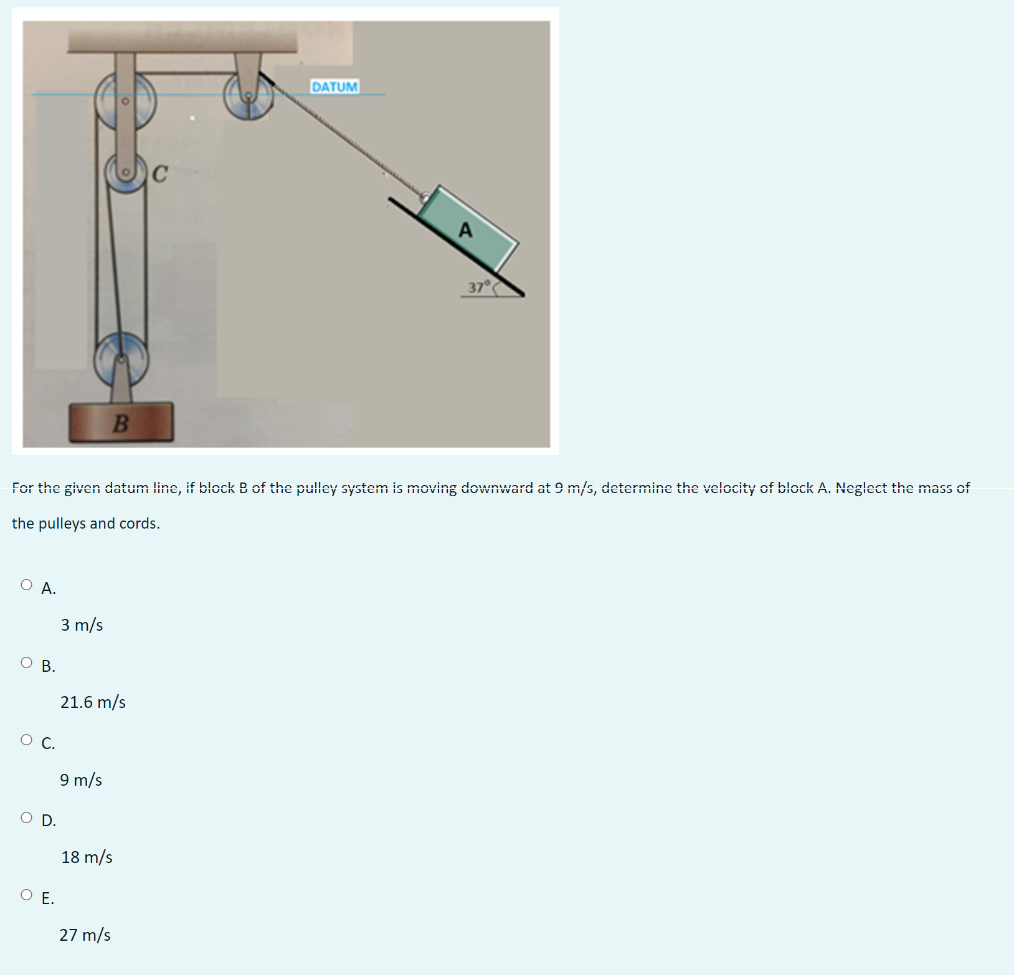 DATUM

C

A

37°

B

For the given datum line, if block B of the pulley system is moving downward at 9 m/s, determine the velocity of block A. Neglect the mass of the pulleys and cords.

A.

3 m/s

B.

21.6 m/s

C.

9 m/s

D.

18 m/s

E.

27 m/s