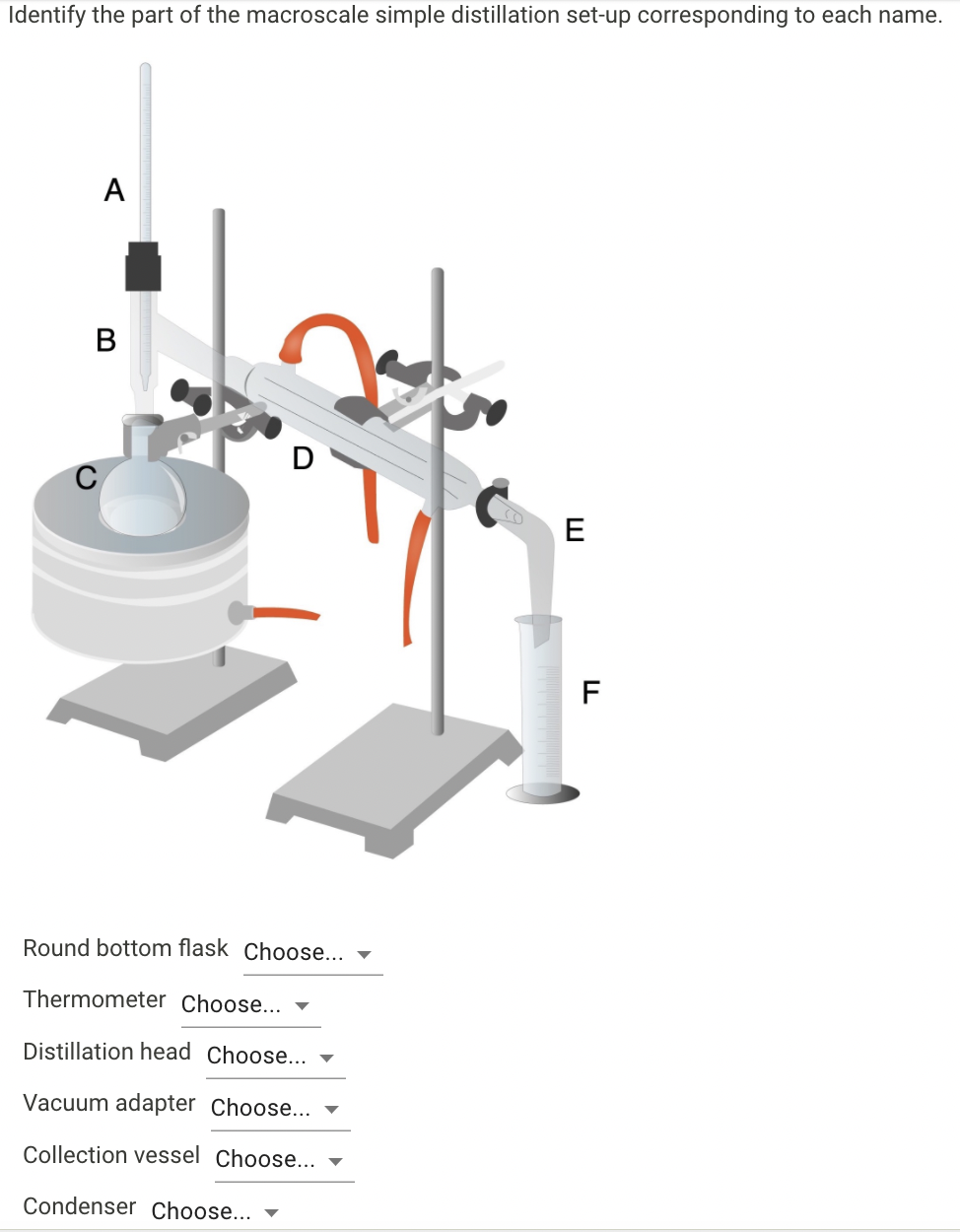 Identify the part of the macroscale simple distillation set-up corresponding to each name.

A

B

C

D

E

F

Round bottom flask Choose...

Thermometer Choose...

Distillation head Choose...

Vacuum adapter Choose...

Collection vessel Choose...

Condenser Choose...