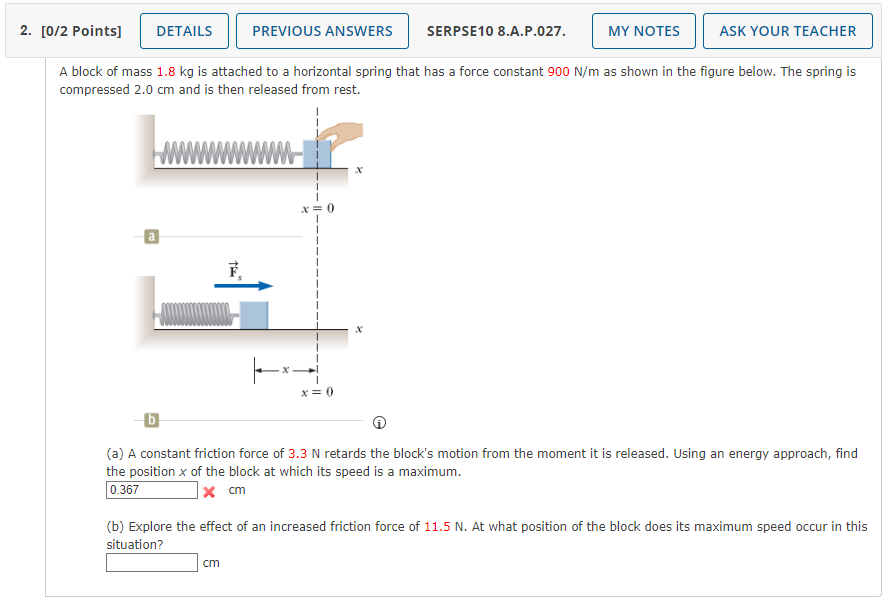 2. [0/2 Points] DETAILS PREVIOUS ANSWERS SERPSE10 8.A.P.027. MY NOTES ASK YOUR TEACHER

A block of mass 1.8 kg is attached to a horizontal spring that has a force constant 900 N/m as shown in the figure below. The spring is compressed 2.0 cm and is then released from rest.

$x$

$x = 0$

a

$\vec{F}_s$

$x$

$x$

$x = 0$

b

(a) A constant friction force of 3.3 N retards the block's motion from the moment it is released. Using an energy approach, find the position $x$ of the block at which its speed is a maximum.

0.367 cm

(b) Explore the effect of an increased friction force of 11.5 N. At what position of the block does its maximum speed occur in this situation?

cm