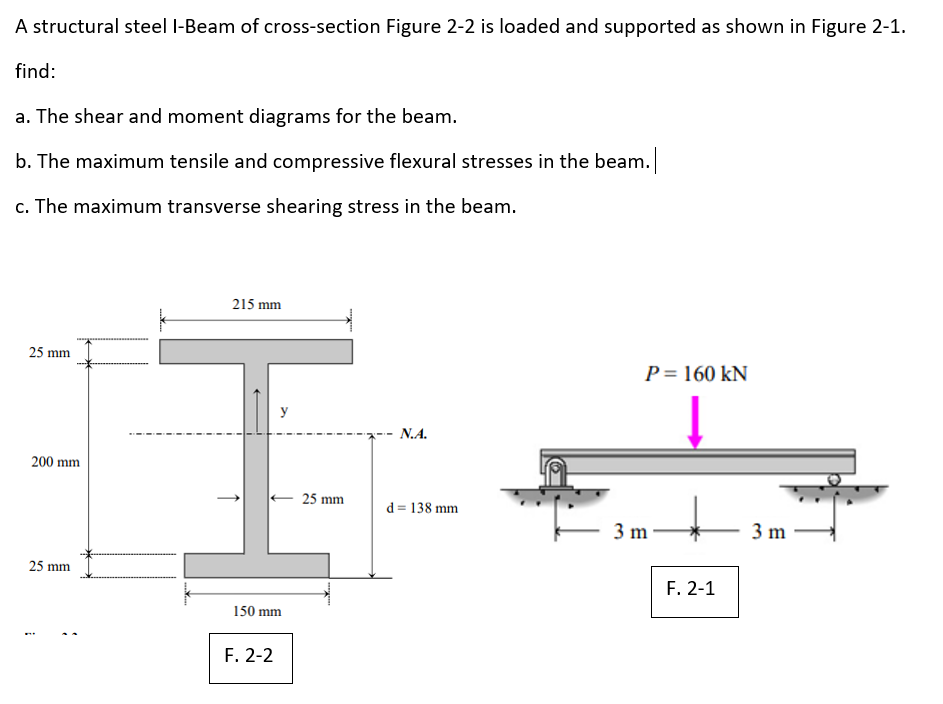 A structural steel I-Beam of cross-section Figure 2-2 is loaded and supported as shown in Figure 2-1.

find:

a. The shear and moment diagrams for the beam.

b. The maximum tensile and compressive flexural stresses in the beam.

c. The maximum transverse shearing stress in the beam.

215 mm

25 mm

y

N.A.

200 mm

25 mm

d = 138 mm

25 mm

150 mm

F. 2-2

$P = 160$ kN

3 m

3 m

F. 2-1