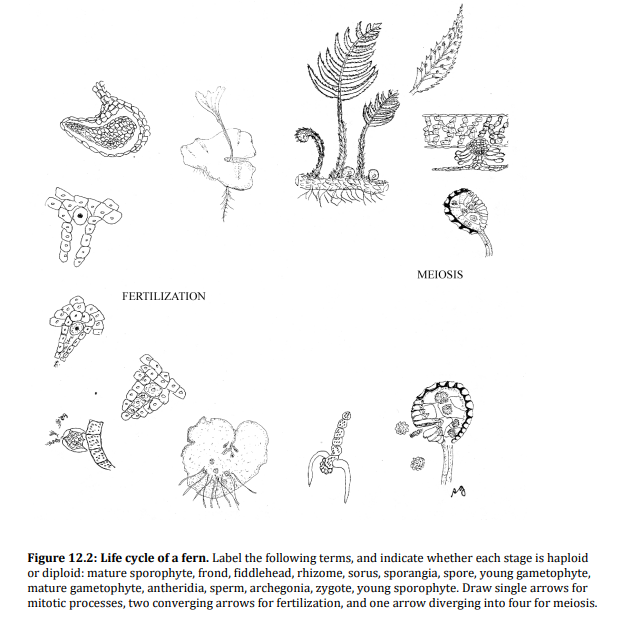 MEIOSIS

FERTILIZATION

**Figure 12.2: Life cycle of a fern.** Label the following terms, and indicate whether each stage is haploid or diploid: mature sporophyte, frond, fiddlehead, rhizome, sorus, sporangia, spore, young gametophyte, mature gametophyte, antheridia, sperm, archegonia, zygote, young sporophyte. Draw single arrows for mitotic processes, two converging arrows for fertilization, and one arrow diverging into four for meiosis.