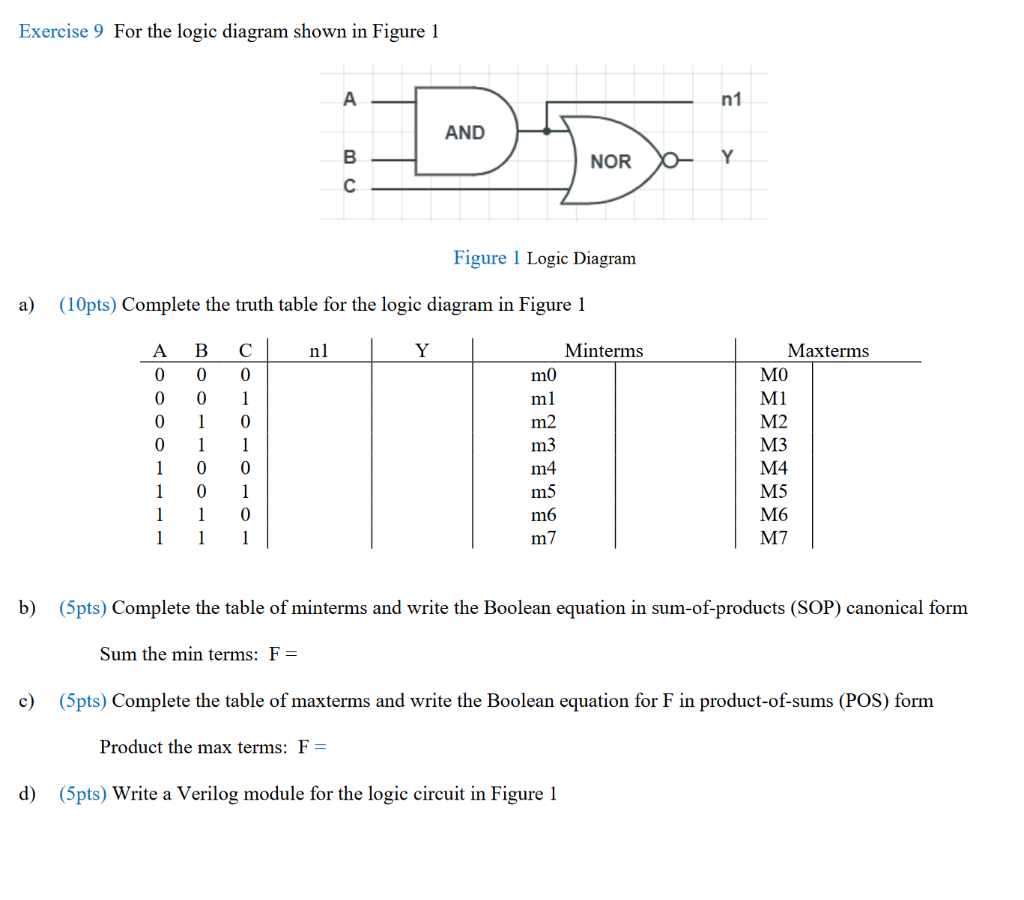 Exercise 9 For the logic diagram shown in Figure 1

A
AND
B
C
NOR
n1
Y

Figure 1 Logic Diagram

a) (10pts) Complete the truth table for the logic diagram in Figure 1

| A | B | C | n1 | Y | Minterms | | Maxterms | |
|---|---|---|---|---|---|---|---|---|
| 0 | 0 | 0 | | | m0 | | M0 | |
| 0 | 0 | 1 | | | m1 | | M1 | |
| 0 | 1 | 0 | | | m2 | | M2 | |
| 0 | 1 | 1 | | | m3 | | M3 | |
| 1 | 0 | 0 | | | m4 | | M4 | |
| 1 | 0 | 1 | | | m5 | | M5 | |
| 1 | 1 | 0 | | | m6 | | M6 | |
| 1 | 1 | 1 | | | m7 | | M7 | |

b) (5pts) Complete the table of minterms and write the Boolean equation in sum-of-products (SOP) canonical form

Sum the min terms: F =

c) (5pts) Complete the table of maxterms and write the Boolean equation for F in product-of-sums (POS) form

Product the max terms: F =

d) (5pts) Write a Verilog module for the logic circuit in Figure 1