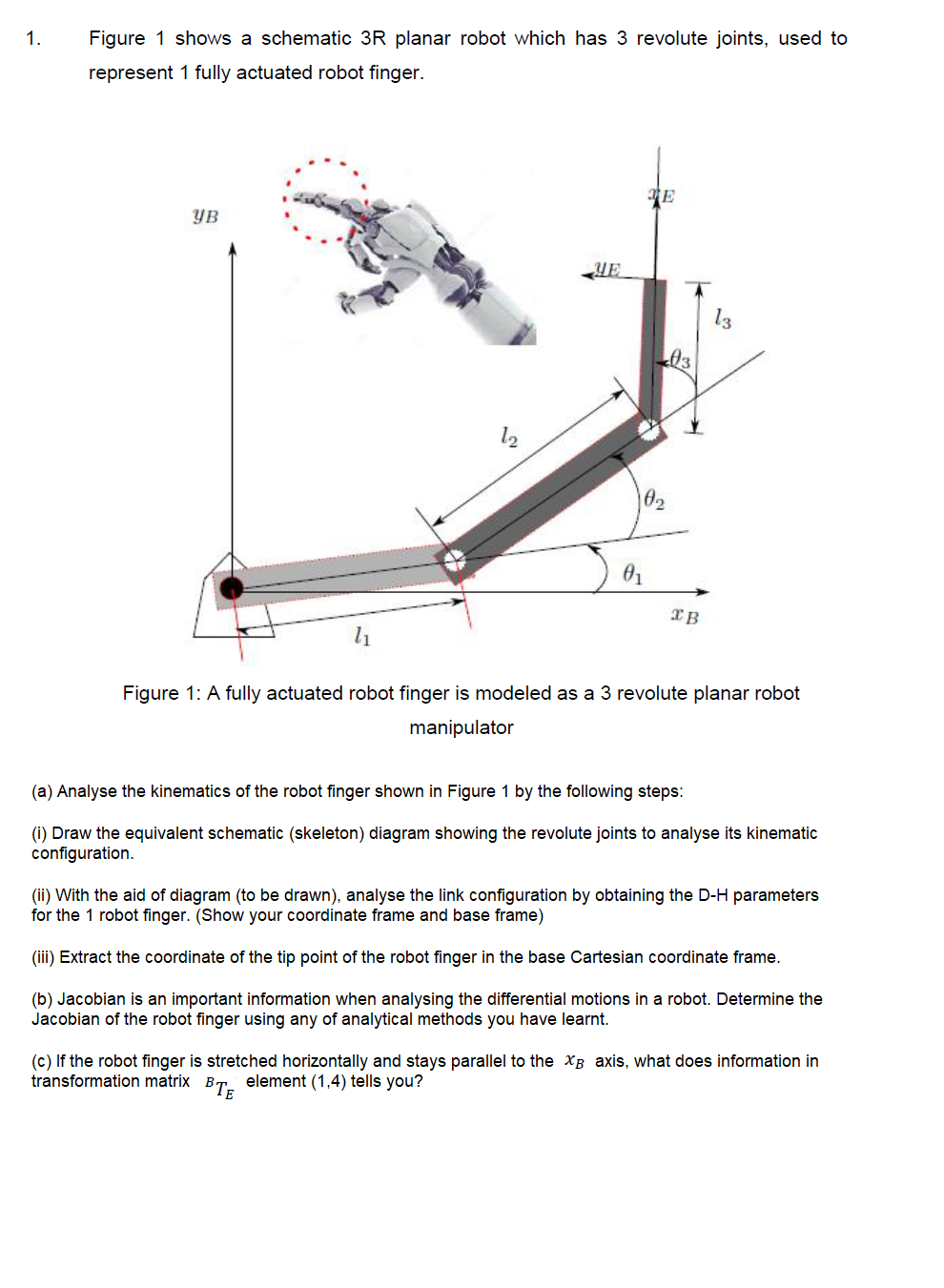 1. Figure 1 shows a schematic 3R planar robot which has 3 revolute joints, used to represent 1 fully actuated robot finger.

$y_B$

$x_E$

$y_E$

$l_3$

$\theta_3$

$l_2$

$\theta_2$

$\theta_1$

$x_B$

$l_1$

Figure 1: A fully actuated robot finger is modeled as a 3 revolute planar robot manipulator

(a) Analyse the kinematics of the robot finger shown in Figure 1 by the following steps:

(i) Draw the equivalent schematic (skeleton) diagram showing the revolute joints to analyse its kinematic configuration.

(ii) With the aid of diagram (to be drawn), analyse the link configuration by obtaining the D-H parameters for the 1 robot finger. (Show your coordinate frame and base frame)

(iii) Extract the coordinate of the tip point of the robot finger in the base Cartesian coordinate frame.

(b) Jacobian is an important information when analysing the differential motions in a robot. Determine the Jacobian of the robot finger using any of analytical methods you have learnt.

(c) If the robot finger is stretched horizontally and stays parallel to the $x_B$ axis, what does information in transformation matrix ${}^{B}T_{E}$ element (1,4) tells you?