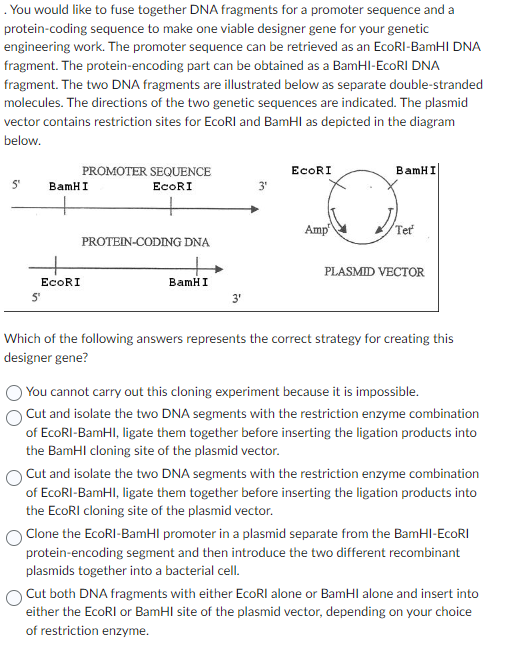 . You would like to fuse together DNA fragments for a promoter sequence and a protein-coding sequence to make one viable designer gene for your genetic engineering work. The promoter sequence can be retrieved as an EcoRI-BamHI DNA fragment. The protein-encoding part can be obtained as a BamHI-EcoRI DNA fragment. The two DNA fragments are illustrated below as separate double-stranded molecules. The directions of the two genetic sequences are indicated. The plasmid vector contains restriction sites for EcoRI and BamHI as depicted in the diagram below.

PROMOTER SEQUENCE
5' BamHI EcoRI 3'

PROTEIN-CODING DNA
EcoRI BamHI
5' 3'

EcoRI BamHI
Amp$^r$ Tet$^r$
PLASMID VECTOR

Which of the following answers represents the correct strategy for creating this designer gene?

You cannot carry out this cloning experiment because it is impossible.

Cut and isolate the two DNA segments with the restriction enzyme combination of EcoRI-BamHI, ligate them together before inserting the ligation products into the BamHI cloning site of the plasmid vector.

Cut and isolate the two DNA segments with the restriction enzyme combination of EcoRI-BamHI, ligate them together before inserting the ligation products into the EcoRI cloning site of the plasmid vector.

Clone the EcoRI-BamHI promoter in a plasmid separate from the BamHI-EcoRI protein-encoding segment and then introduce the two different recombinant plasmids together into a bacterial cell.

Cut both DNA fragments with either EcoRI alone or BamHI alone and insert into either the EcoRI or BamHI site of the plasmid vector, depending on your choice of restriction enzyme.