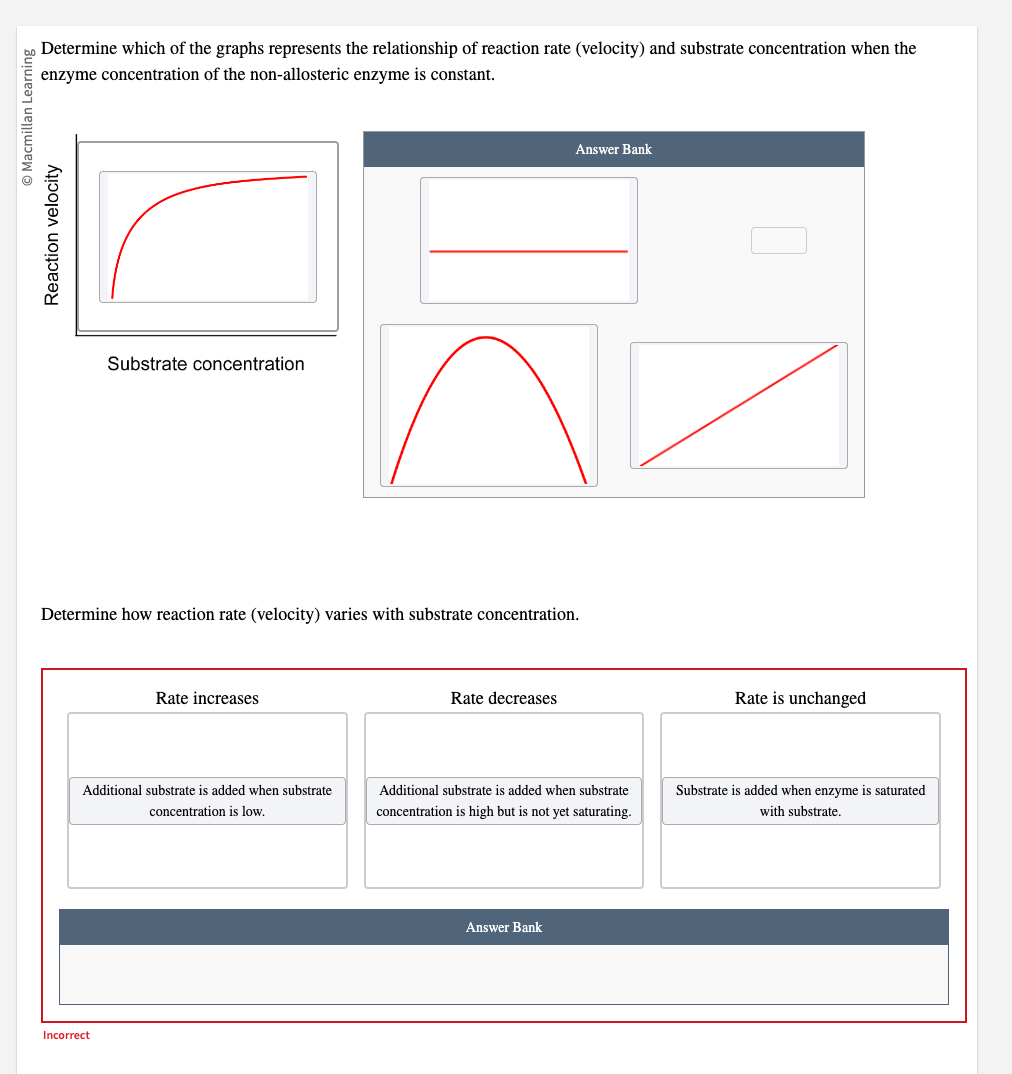 © Macmillan Learning

Determine which of the graphs represents the relationship of reaction rate (velocity) and substrate concentration when the enzyme concentration of the non-allosteric enzyme is constant.

Reaction velocity

Substrate concentration

Answer Bank

Determine how reaction rate (velocity) varies with substrate concentration.

Rate increases

Additional substrate is added when substrate concentration is low.

Rate decreases

Additional substrate is added when substrate concentration is high but is not yet saturating.

Rate is unchanged

Substrate is added when enzyme is saturated with substrate.

Answer Bank

Incorrect