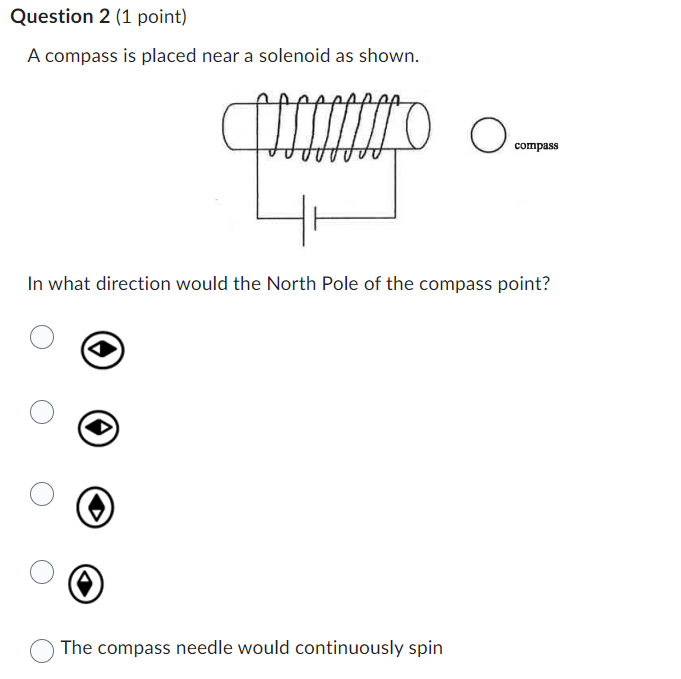 Question 2 (1 point)

A compass is placed near a solenoid as shown.

compass

In what direction would the North Pole of the compass point?

The compass needle would continuously spin