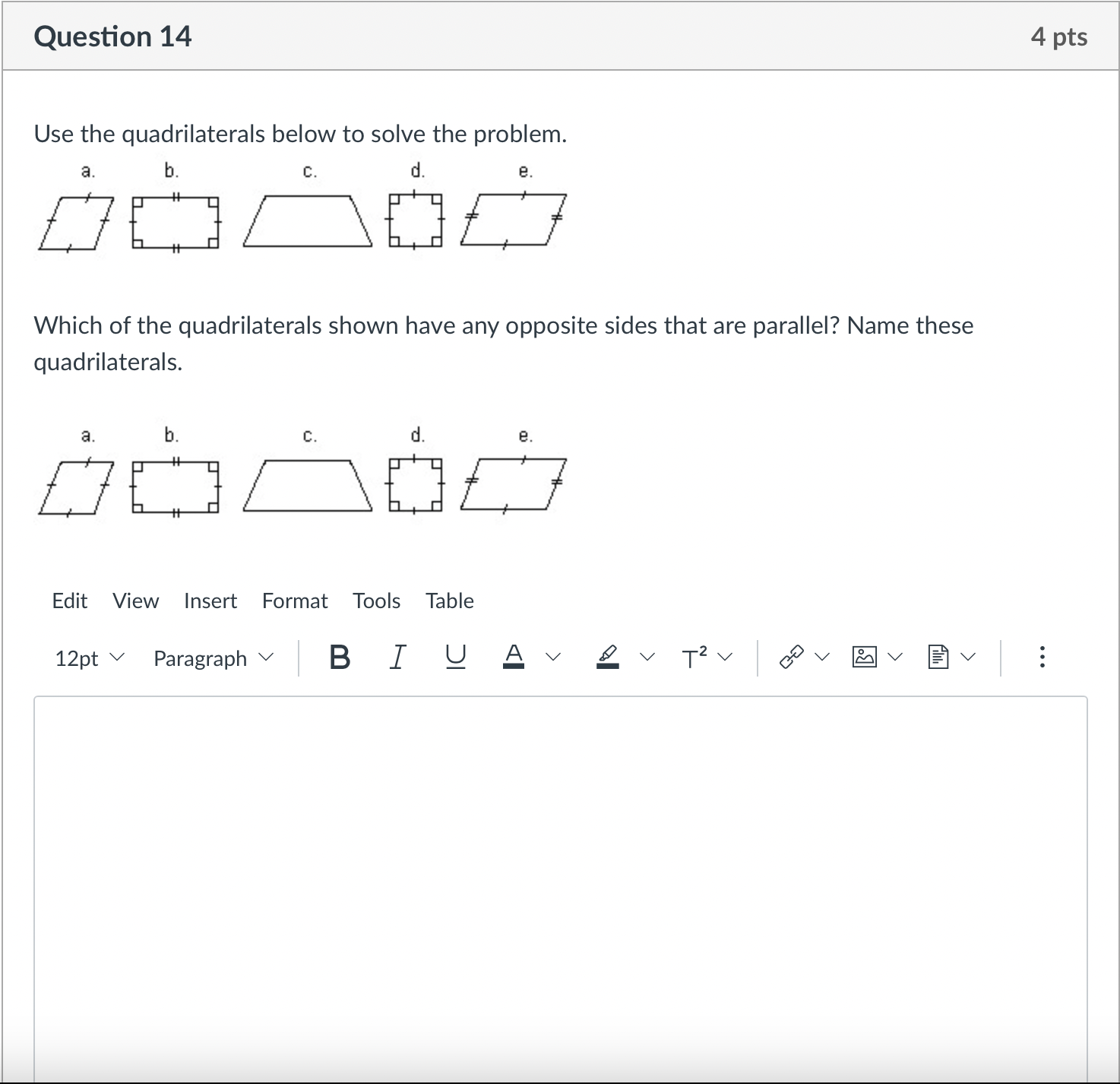 Question 14

4 pts

Use the quadrilaterals below to solve the problem.

a. b. c. d. e.

Which of the quadrilaterals shown have any opposite sides that are parallel? Name these quadrilaterals.

a. b. c. d. e.

Edit View Insert Format Tools Table

12pt Paragraph B I U A $T^2$