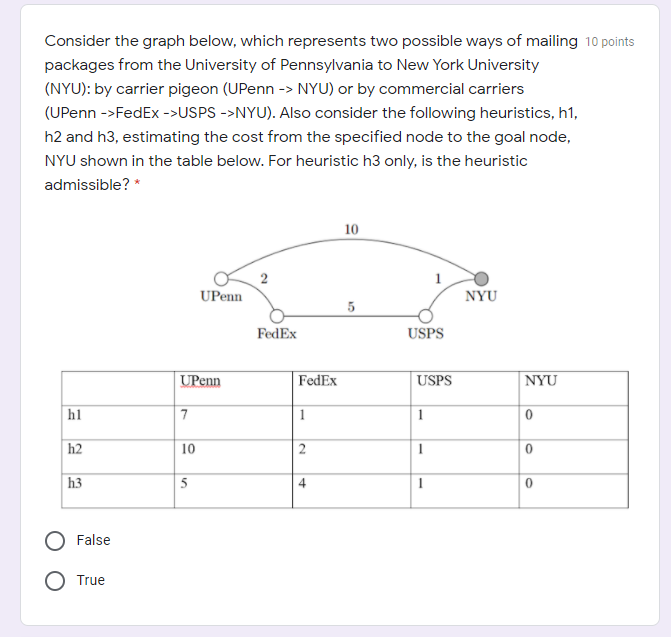 Consider the graph below, which represents two possible ways of mailing packages from the University of Pennsylvania to New York University (NYU): by carrier pigeon (UPenn -> NYU) or by commercial carriers (UPenn ->FedEx ->USPS ->NYU). Also consider the following heuristics, h1, h2 and h3, estimating the cost from the specified node to the goal node, NYU shown in the table below. For heuristic h3 only, is the heuristic admissible? *

10 points

10
2
1
UPenn
NYU
5
FedEx
USPS

| | UPenn | FedEx | USPS | NYU |
|---|---|---|---|---|
| h1 | 7 | 1 | 1 | 0 |
| h2 | 10 | 2 | 1 | 0 |
| h3 | 5 | 4 | 1 | 0 |

False

True