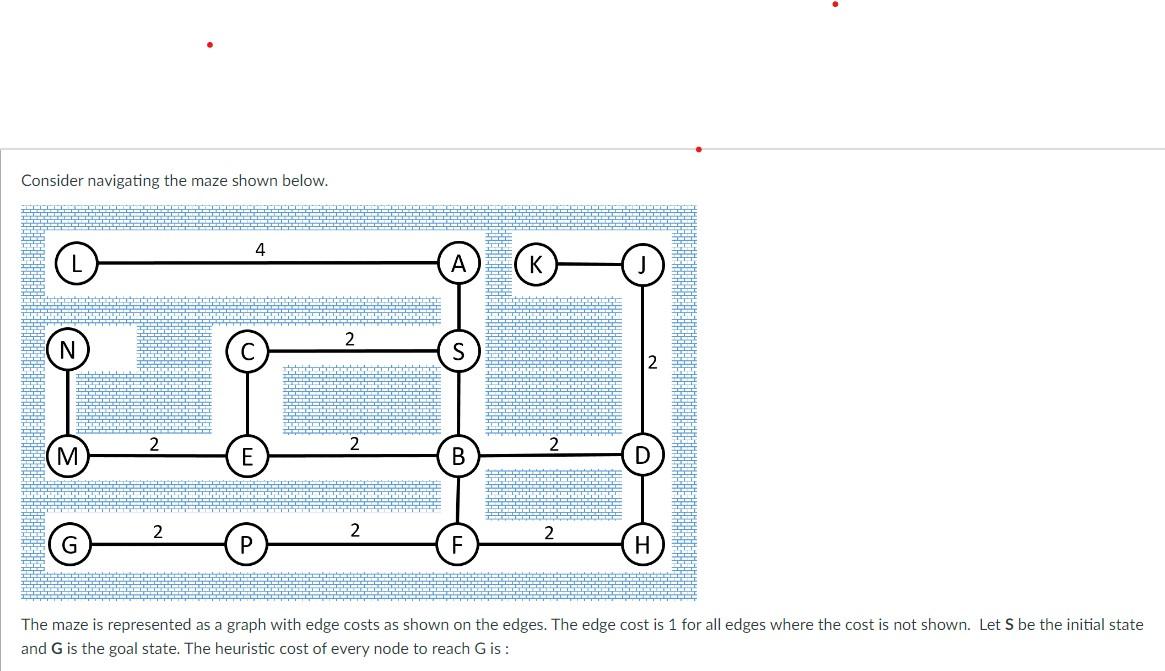 Consider navigating the maze shown below.

L 4 A K J
N C 2 S 2
M 2 E 2 B 2 D
G 2 P 2 F 2 H

The maze is represented as a graph with edge costs as shown on the edges. The edge cost is 1 for all edges where the cost is not shown. Let **S** be the initial state and **G** is the goal state. The heuristic cost of every node to reach G is :