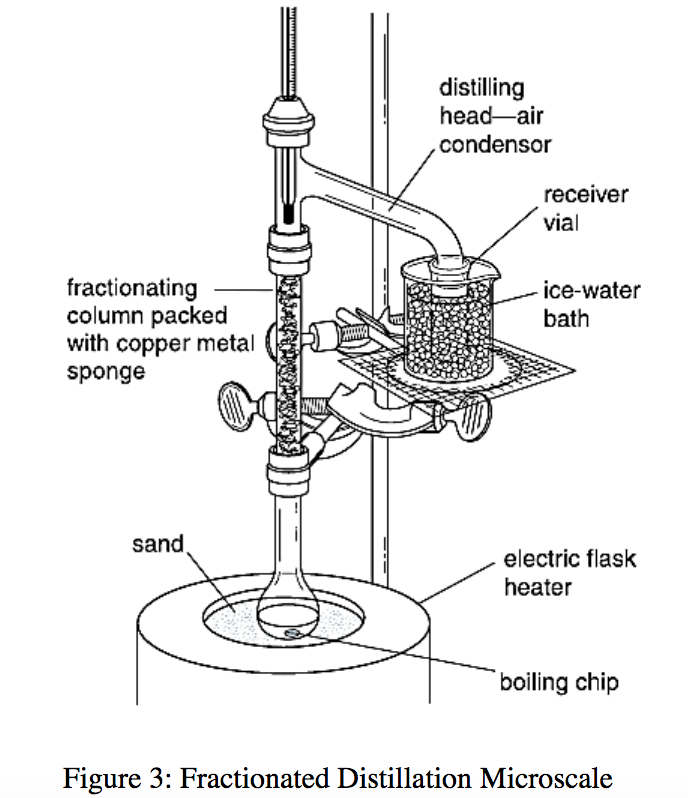 distilling head—air condensor

receiver vial

fractionating column packed with copper metal sponge

ice-water bath

sand

electric flask heater

boiling chip

Figure 3: Fractionated Distillation Microscale