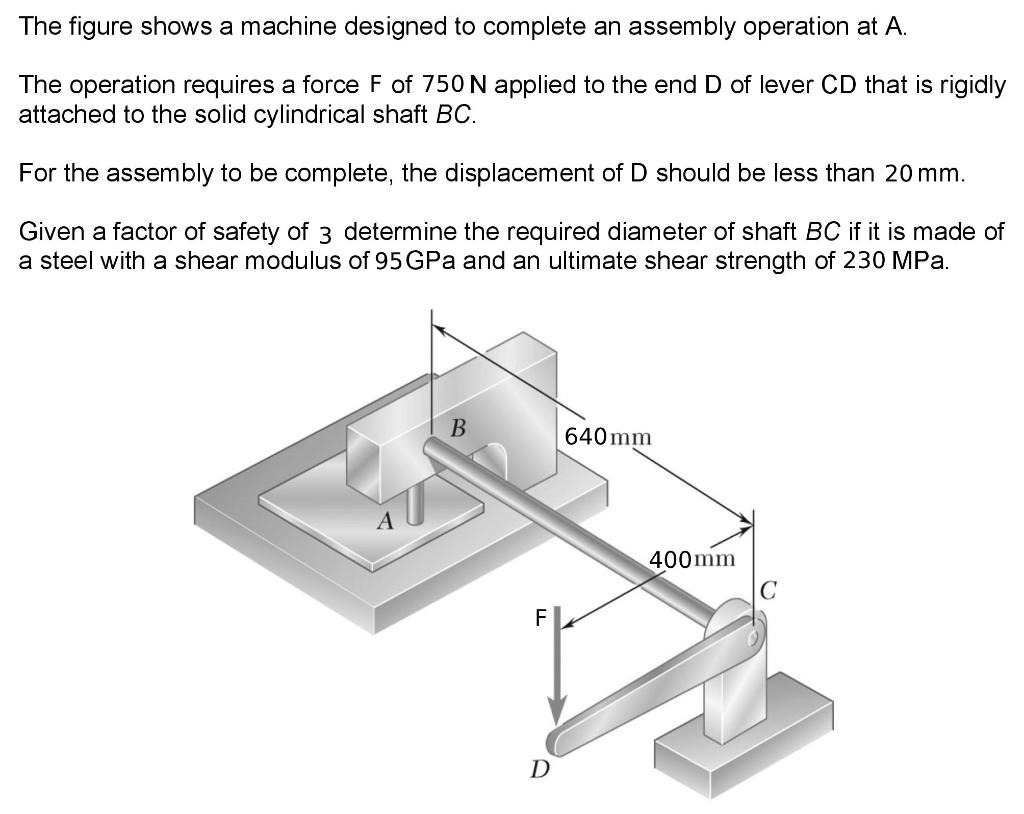 The figure shows a machine designed to complete an assembly operation at A.

The operation requires a force F of 750 N applied to the end D of lever CD that is rigidly attached to the solid cylindrical shaft BC.

For the assembly to be complete, the displacement of D should be less than 20 mm.

Given a factor of safety of 3 determine the required diameter of shaft BC if it is made of a steel with a shear modulus of 95 GPa and an ultimate shear strength of 230 MPa.

B

640 mm

A

400 mm

C

F

D