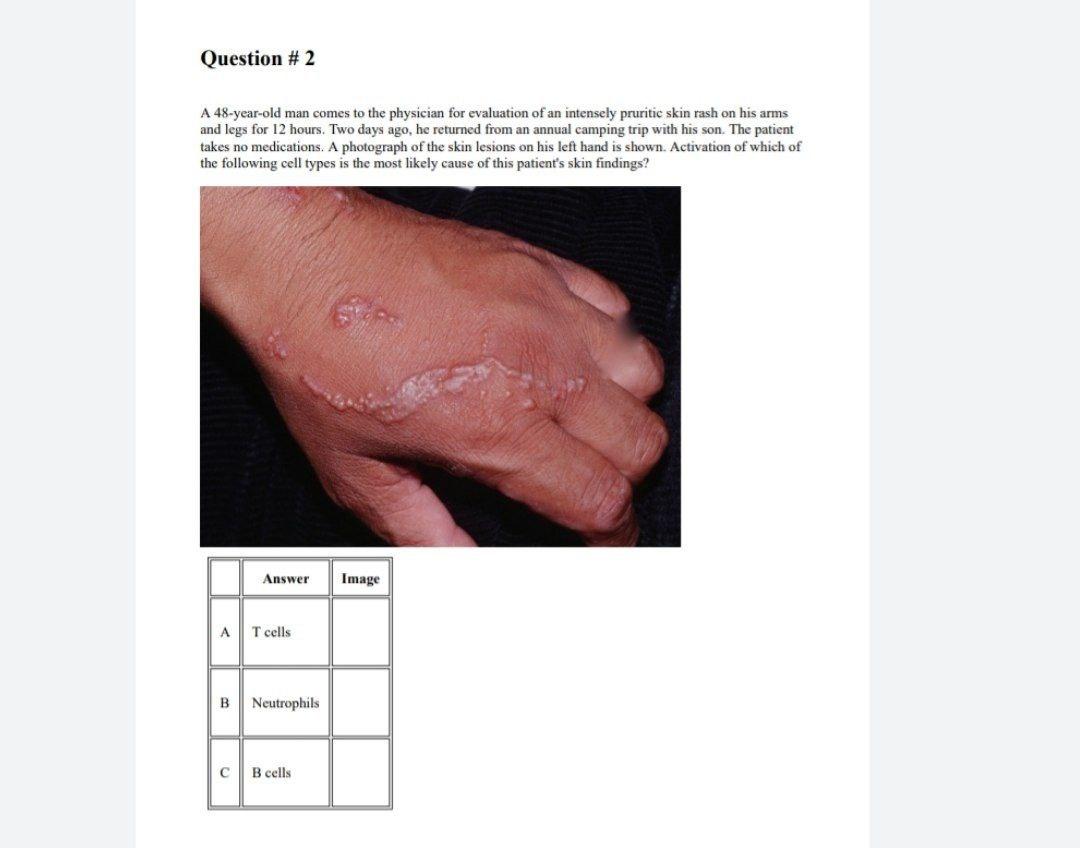 Question # 2

A 48-year-old man comes to the physician for evaluation of an intensely pruritic skin rash on his arms and legs for 12 hours. Two days ago, he returned from an annual camping trip with his son. The patient takes no medications. A photograph of the skin lesions on his left hand is shown. Activation of which of the following cell types is the most likely cause of this patient's skin findings?

|   | Answer | Image |
|---|---|---|
| A | T cells |  |
| B | Neutrophils |  |
| C | B cells |  |