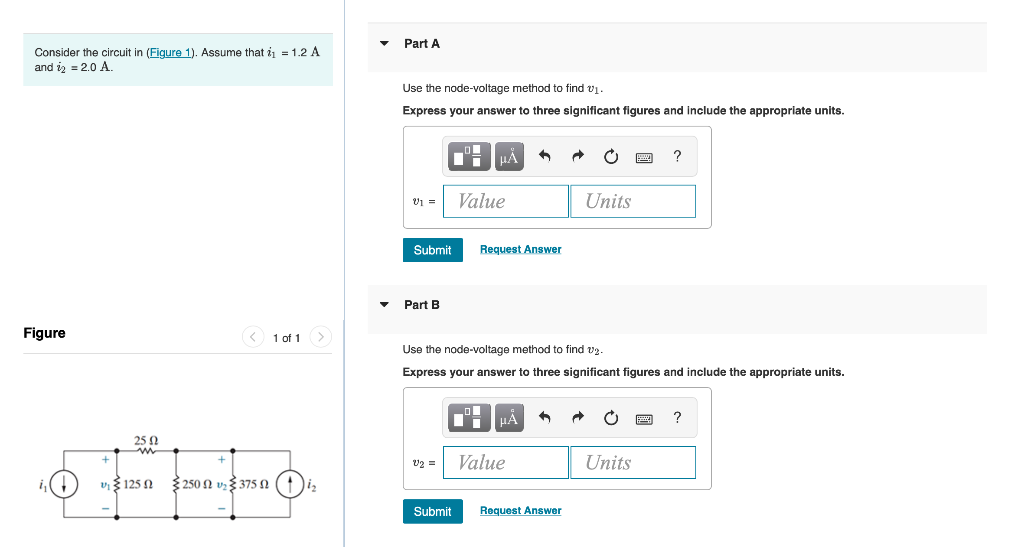 Consider the circuit in (Figure 1). Assume that $i_1$ = 1.2 A and $i_2$ = 2.0 A.

Figure

1 of 1

25 Ω

+

+

$i_1$

$v_1$

125 Ω

250 Ω

$v_2$

375 Ω

$i_2$

−

−

Part A

Use the node-voltage method to find $v_1$.

Express your answer to three significant figures and include the appropriate units.

μÅ

?

$v_1$ =

Value

Units

Submit

Request Answer

Part B

Use the node-voltage method to find $v_2$.

Express your answer to three significant figures and include the appropriate units.

μÅ

?

$v_2$ =

Value

Units

Submit

Request Answer