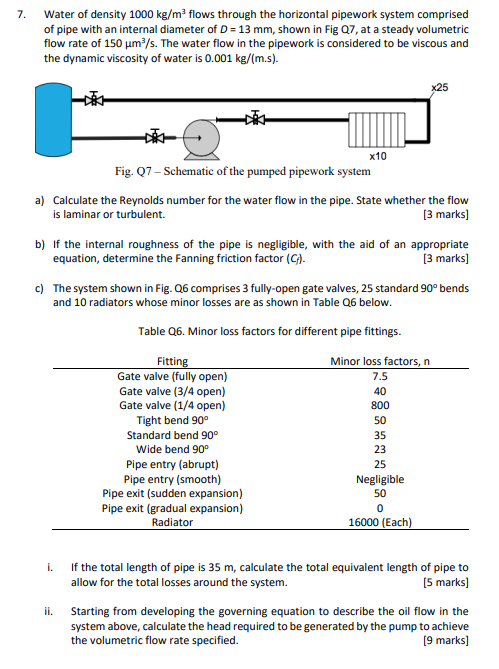 7. Water of density 1000 kg/m$^3$ flows through the horizontal pipework system comprised of pipe with an internal diameter of $D$ = 13 mm, shown in Fig Q7, at a steady volumetric flow rate of 150 μm$^3$/s. The water flow in the pipework is considered to be viscous and the dynamic viscosity of water is 0.001 kg/(m.s).

x25

x10

Fig. Q7 – Schematic of the pumped pipework system

a) Calculate the Reynolds number for the water flow in the pipe. State whether the flow is laminar or turbulent. [3 marks]

b) If the internal roughness of the pipe is negligible, with the aid of an appropriate equation, determine the Fanning friction factor ($C_f$). [3 marks]

c) The system shown in Fig. Q6 comprises 3 fully-open gate valves, 25 standard 90° bends and 10 radiators whose minor losses are as shown in Table Q6 below.

Table Q6. Minor loss factors for different pipe fittings.

| Fitting | Minor loss factors, n |
|---|---|
| Gate valve (fully open) | 7.5 |
| Gate valve (3/4 open) | 40 |
| Gate valve (1/4 open) | 800 |
| Tight bend 90° | 50 |
| Standard bend 90° | 35 |
| Wide bend 90° | 23 |
| Pipe entry (abrupt) | 25 |
| Pipe entry (smooth) | Negligible |
| Pipe exit (sudden expansion) | 50 |
| Pipe exit (gradual expansion) | 0 |
| Radiator | 16000 (Each) |

i. If the total length of pipe is 35 m, calculate the total equivalent length of pipe to allow for the total losses around the system. [5 marks]

ii. Starting from developing the governing equation to describe the oil flow in the system above, calculate the head required to be generated by the pump to achieve the volumetric flow rate specified. [9 marks]