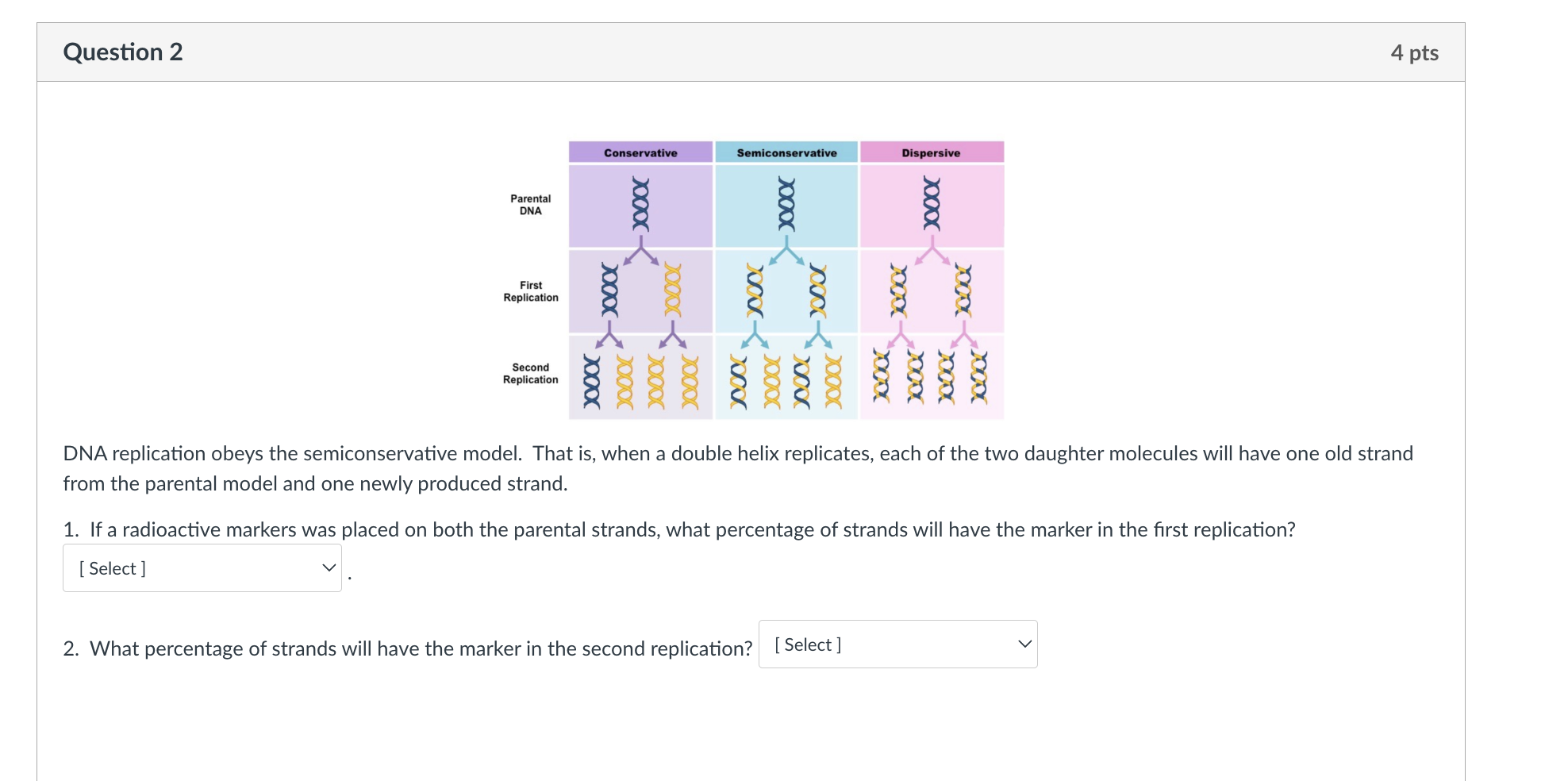 Question 2

4 pts

Conservative

Semiconservative

Dispersive

Parental DNA

First Replication

Second Replication

DNA replication obeys the semiconservative model. That is, when a double helix replicates, each of the two daughter molecules will have one old strand from the parental model and one newly produced strand.

1. If a radioactive markers was placed on both the parental strands, what percentage of strands will have the marker in the first replication?

[ Select ] .

2. What percentage of strands will have the marker in the second replication? [ Select ]