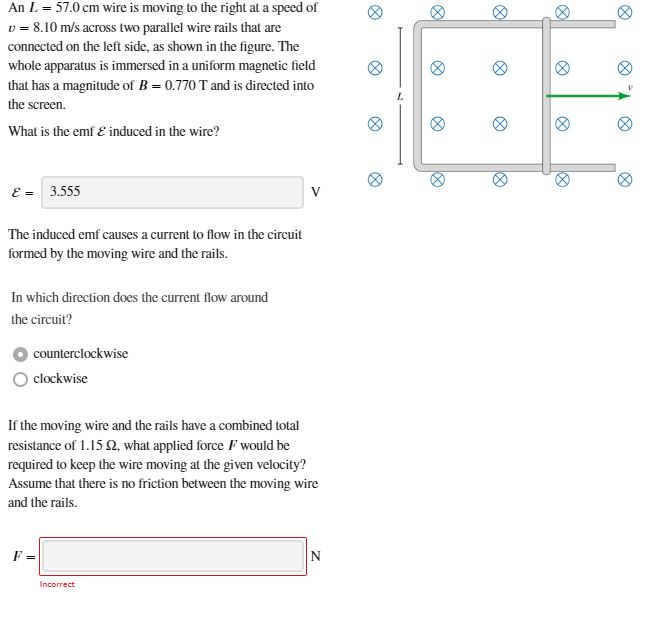 An $L = 57.0$ cm wire is moving to the right at a speed of $v = 8.10$ m/s across two parallel wire rails that are connected on the left side, as shown in the figure. The whole apparatus is immersed in a uniform magnetic field that has a magnitude of $B = 0.770$ T and is directed into the screen.

What is the emf $\mathcal{E}$ induced in the wire?

$\mathcal{E} =$ 3.555 V

The induced emf causes a current to flow in the circuit formed by the moving wire and the rails.

In which direction does the current flow around the circuit?

counterclockwise

clockwise

If the moving wire and the rails have a combined total resistance of 1.15 Ω, what applied force $F$ would be required to keep the wire moving at the given velocity? Assume that there is no friction between the moving wire and the rails.

$F =$ N

Incorrect

$L$

$v$