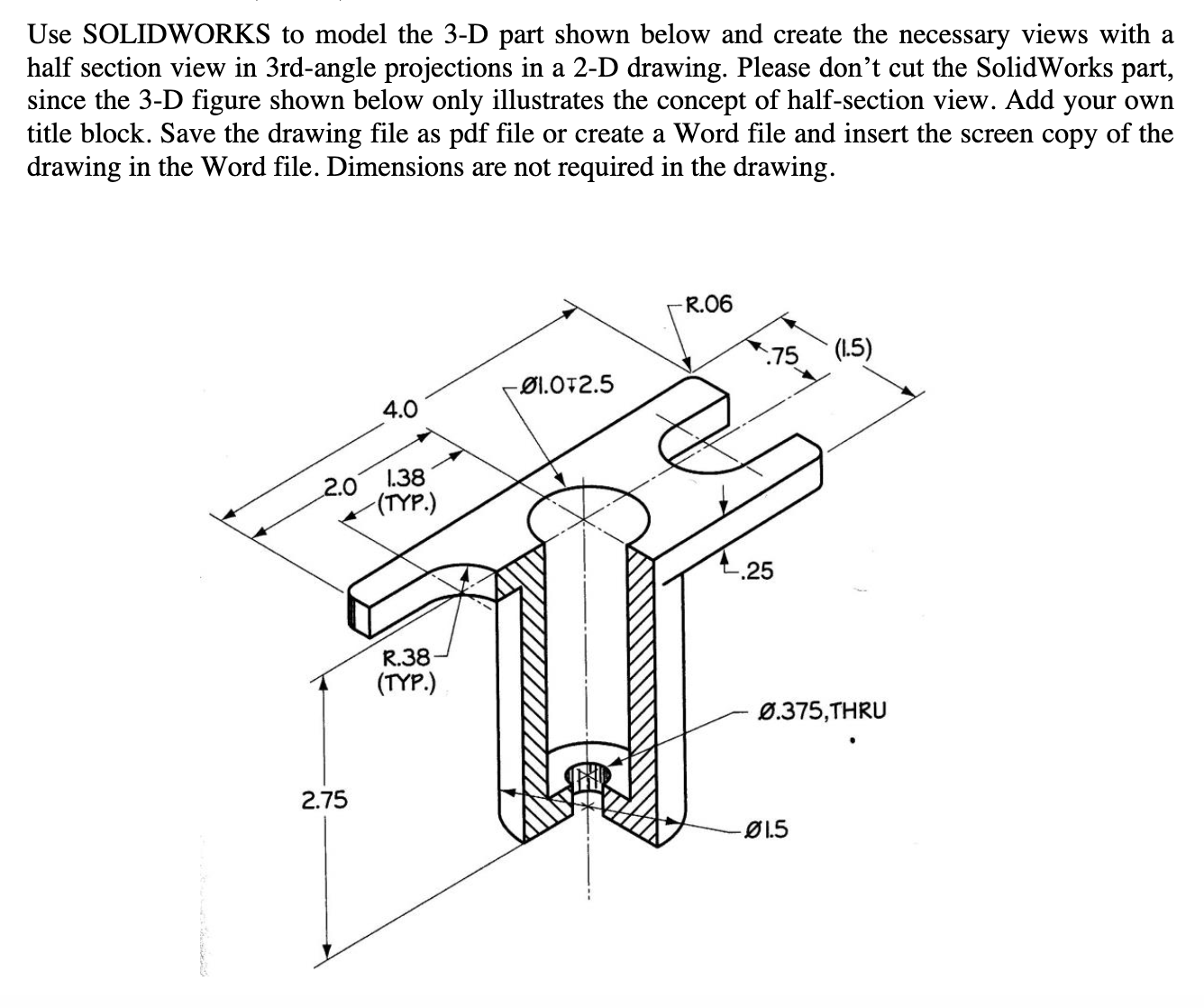 Use SOLIDWORKS to model the 3-D part shown below and create the necessary views with a half section view in 3rd-angle projections in a 2-D drawing. Please don't cut the SolidWorks part, since the 3-D figure shown below only illustrates the concept of half-section view. Add your own title block. Save the drawing file as pdf file or create a Word file and insert the screen copy of the drawing in the Word file. Dimensions are not required in the drawing.

R.06
.75
(1.5)
Ø1.0↧2.5
4.0
2.0
1.38
(TYP.)
.25
R.38
(TYP.)
Ø.375,THRU
2.75
Ø1.5