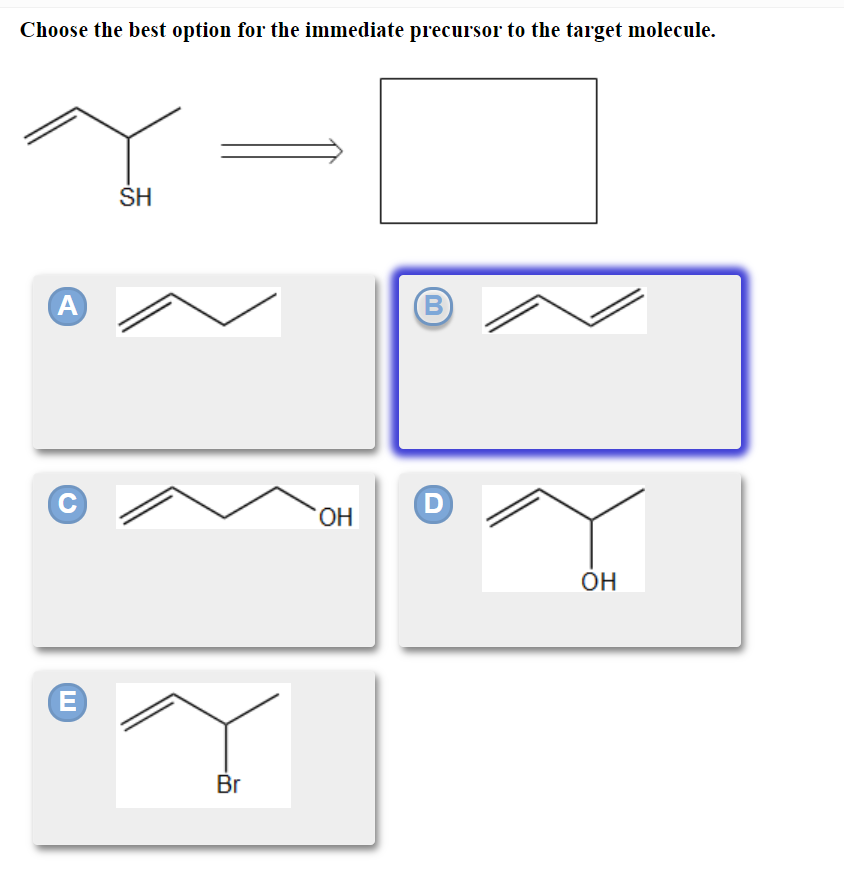 Choose the best option for the immediate precursor to the target molecule.

SH

A

B

C

OH

D

OH

E

Br