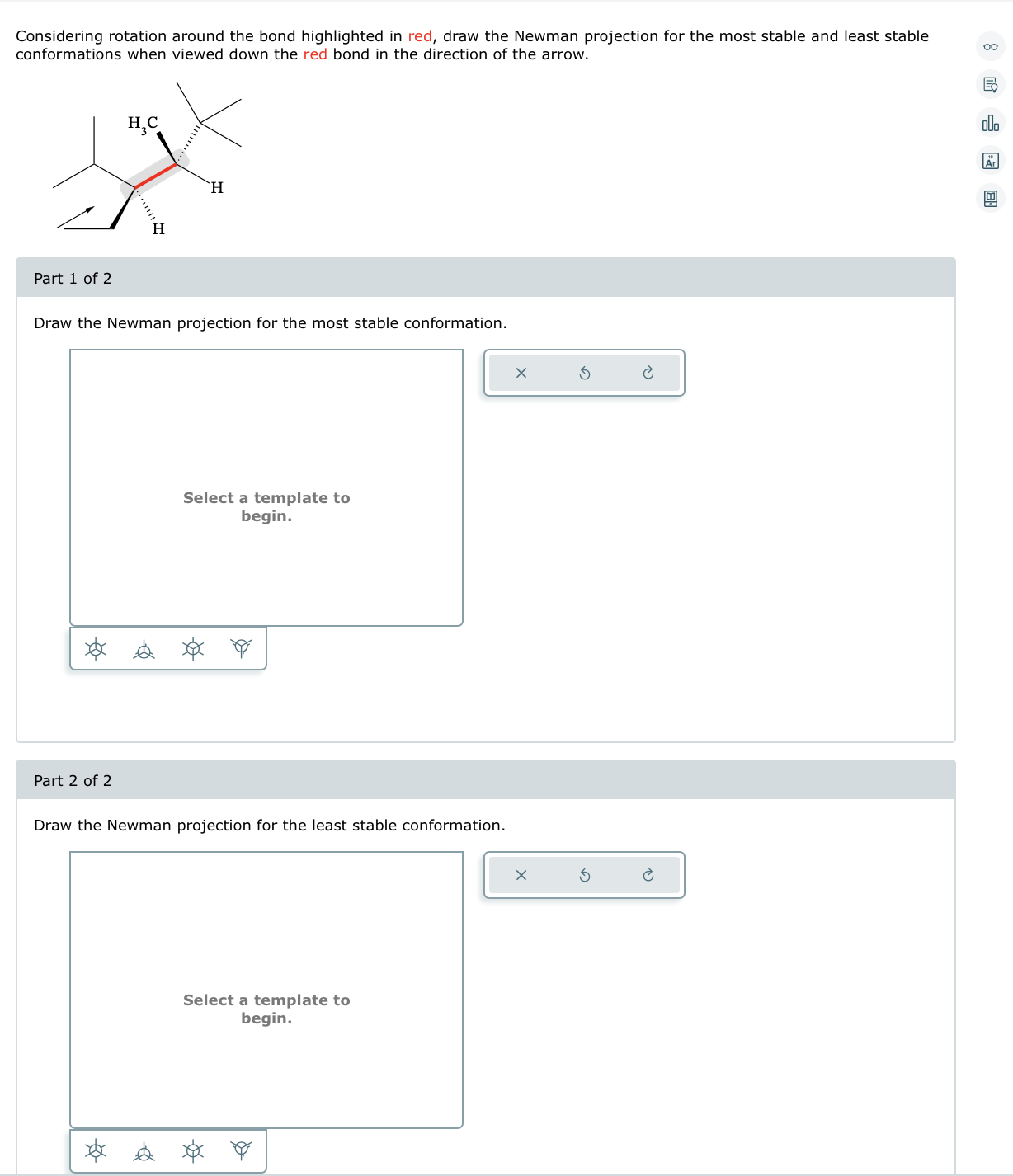 Considering rotation around the bond highlighted in red, draw the Newman projection for the most stable and least stable conformations when viewed down the red bond in the direction of the arrow.

$H_3C$

H

H

Part 1 of 2

Draw the Newman projection for the most stable conformation.

Select a template to begin.

Part 2 of 2

Draw the Newman projection for the least stable conformation.

Select a template to begin.

Ar