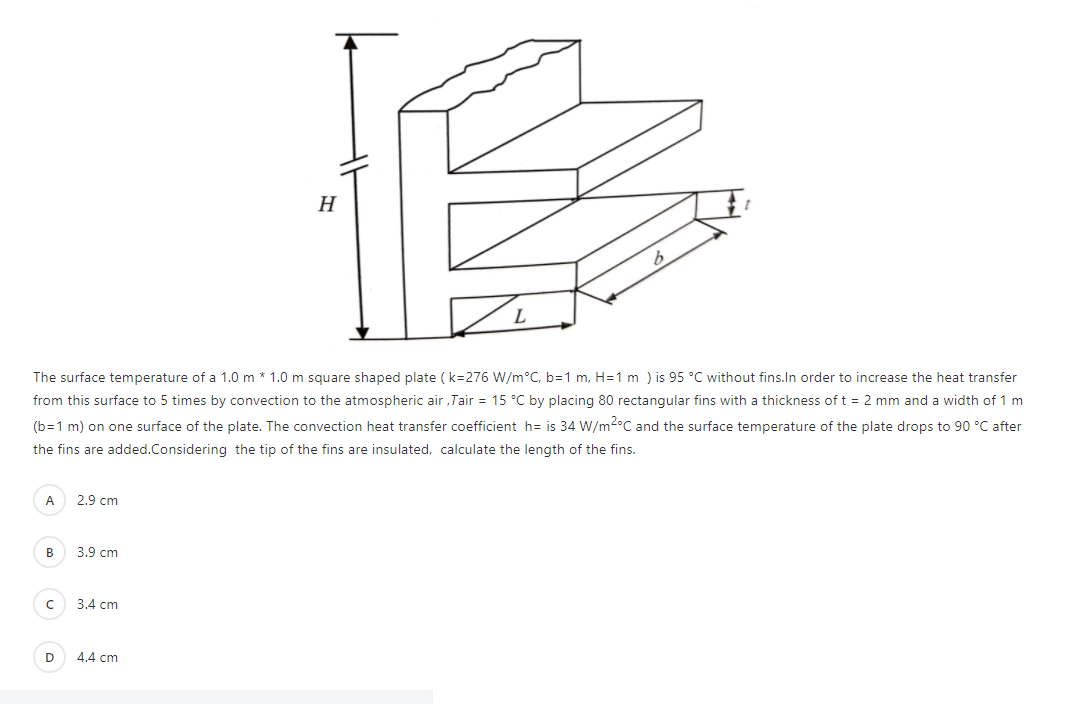 H

t

b

L

The surface temperature of a 1.0 m * 1.0 m square shaped plate ( k=276 W/m°C, b=1 m, H=1 m ) is 95 °C without fins.In order to increase the heat transfer from this surface to 5 times by convection to the atmospheric air ,Tair = 15 °C by placing 80 rectangular fins with a thickness of t = 2 mm and a width of 1 m (b=1 m) on one surface of the plate. The convection heat transfer coefficient h= is 34 W/m$^2$°C and the surface temperature of the plate drops to 90 °C after the fins are added.Considering the tip of the fins are insulated, calculate the length of the fins.

A 2.9 cm

B 3.9 cm

C 3.4 cm

D 4.4 cm