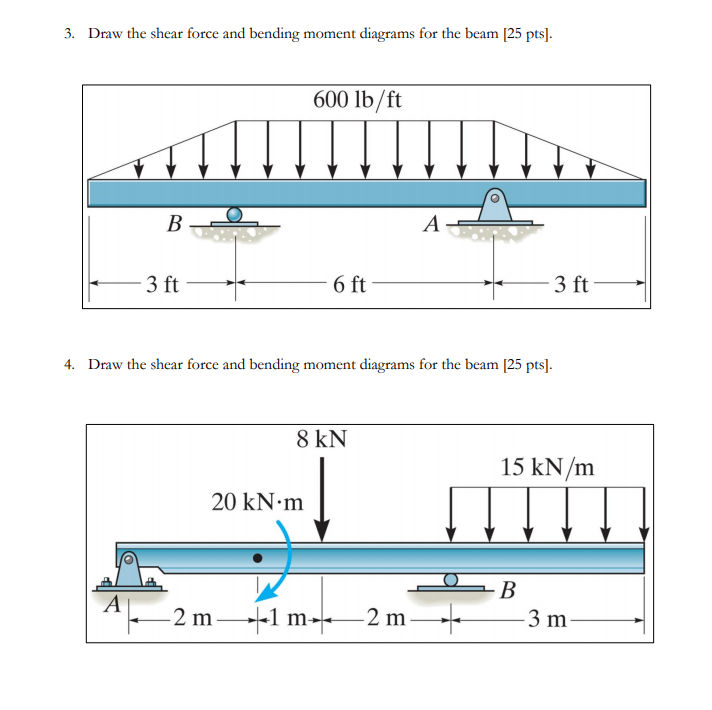 3. Draw the shear force and bending moment diagrams for the beam [25 pts].

600 lb/ft

B

A

3 ft

6 ft

3 ft

4. Draw the shear force and bending moment diagrams for the beam [25 pts].

8 kN

15 kN/m

20 kN·m

A

B

2 m

1 m

2 m

3 m