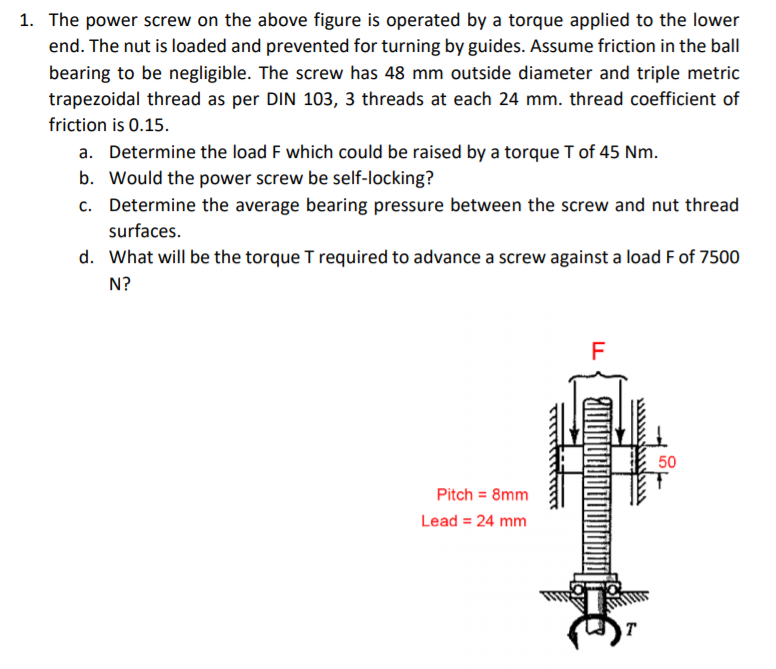 1. The power screw on the above figure is operated by a torque applied to the lower end. The nut is loaded and prevented for turning by guides. Assume friction in the ball bearing to be negligible. The screw has 48 mm outside diameter and triple metric trapezoidal thread as per DIN 103, 3 threads at each 24 mm. thread coefficient of friction is 0.15.

a. Determine the load F which could be raised by a torque T of 45 Nm.
b. Would the power screw be self-locking?
c. Determine the average bearing pressure between the screw and nut thread surfaces.
d. What will be the torque T required to advance a screw against a load F of 7500 N?

F

50

Pitch = 8mm
Lead = 24 mm

T